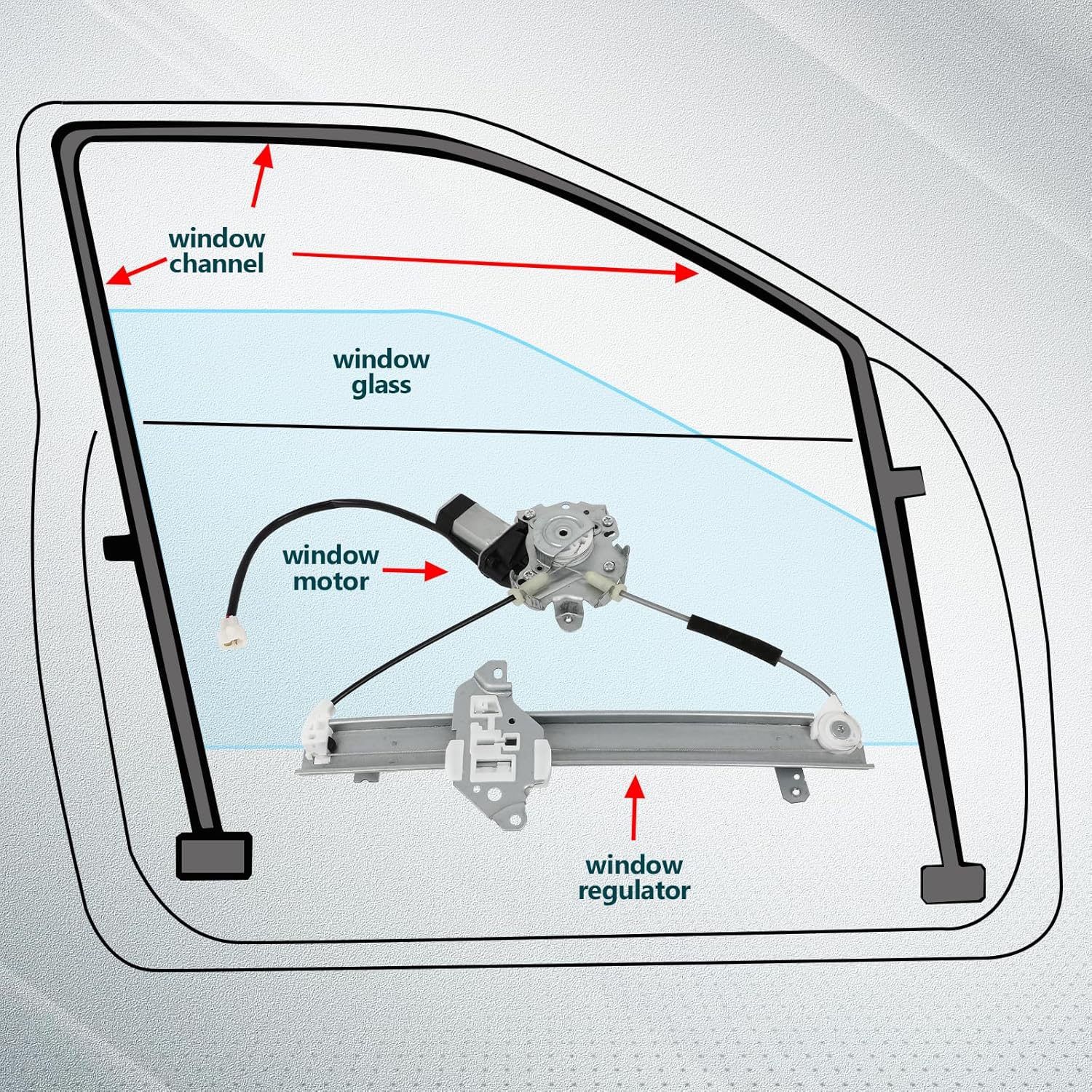 window channel

window glass

window motor

window regulator