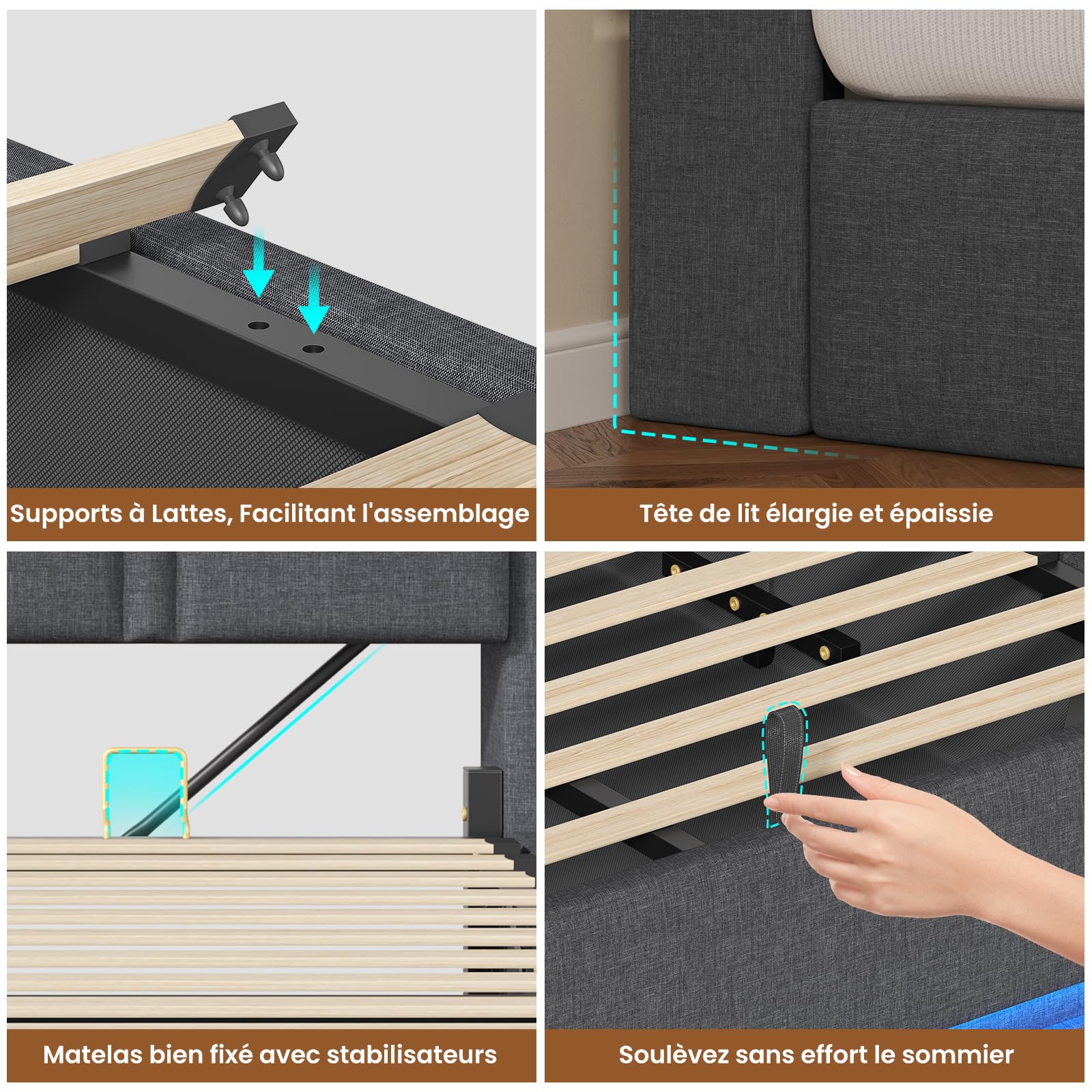 Supports à Lattes, Facilitant l'assemblage

Tête de lit élargie et épaissie

Matelas bien fixé avec stabilisateurs

Soulèvez sans effort le sommier