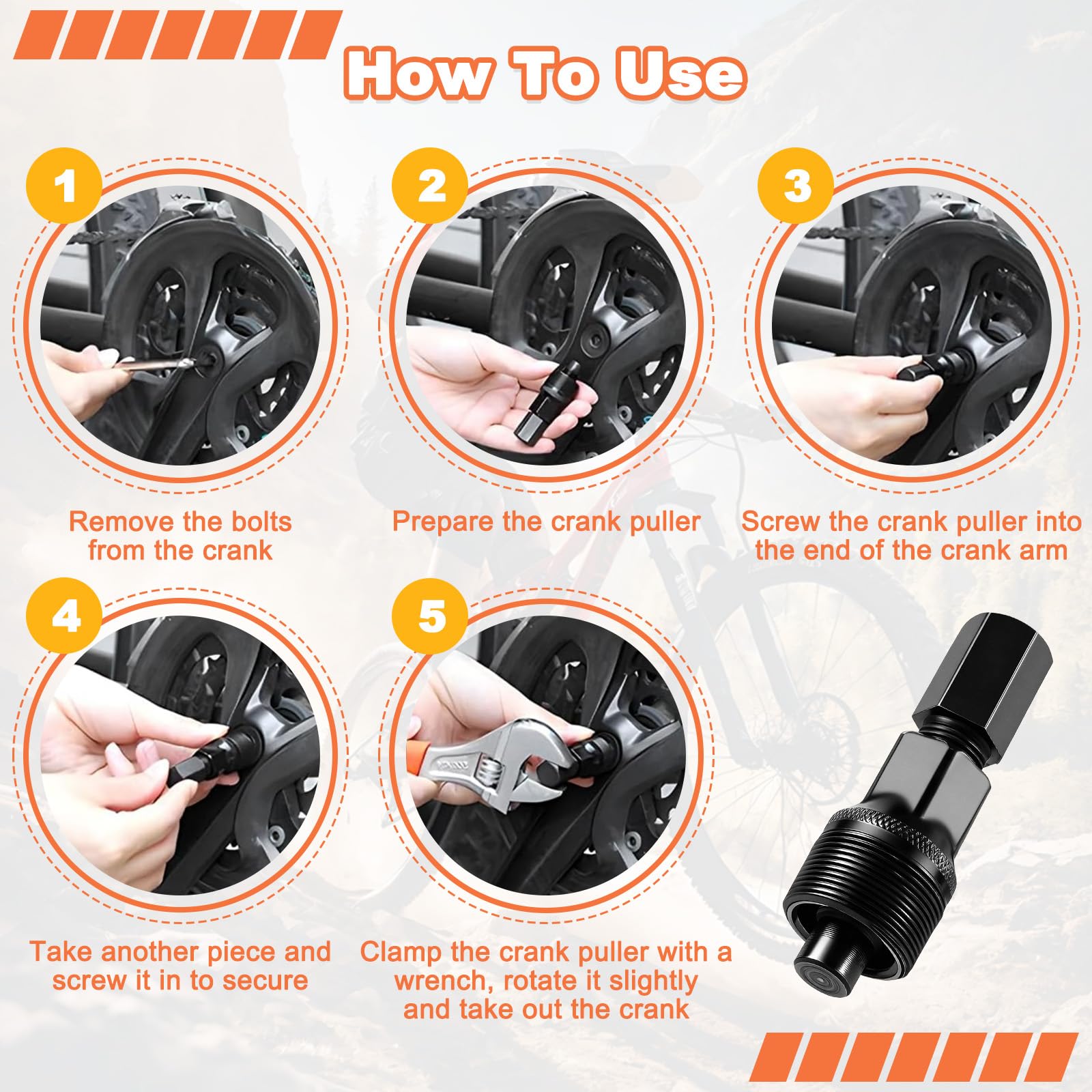 How To Use

1

Remove the bolts from the crank

2

Prepare the crank puller

3

Screw the crank puller into the end of the crank arm

4

Take another piece and screw it in to secure

5

Clamp the crank puller with a wrench, rotate it slightly and take out the crank