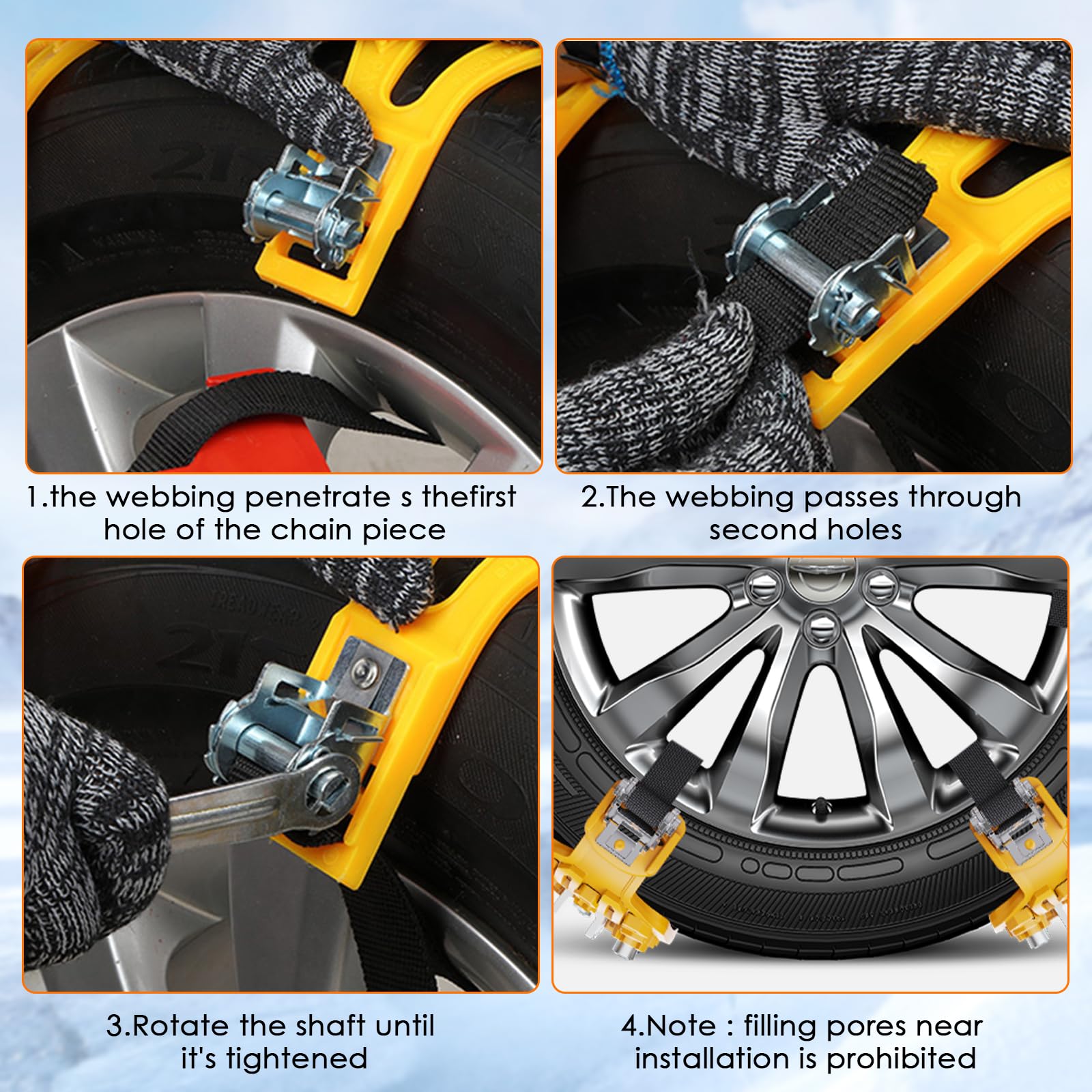 1.the webbing penetrate s thefirst hole of the chain piece

2.The webbing passes through second holes

3.Rotate the shaft until it's tightened

4.Note : filling pores near installation is prohibited