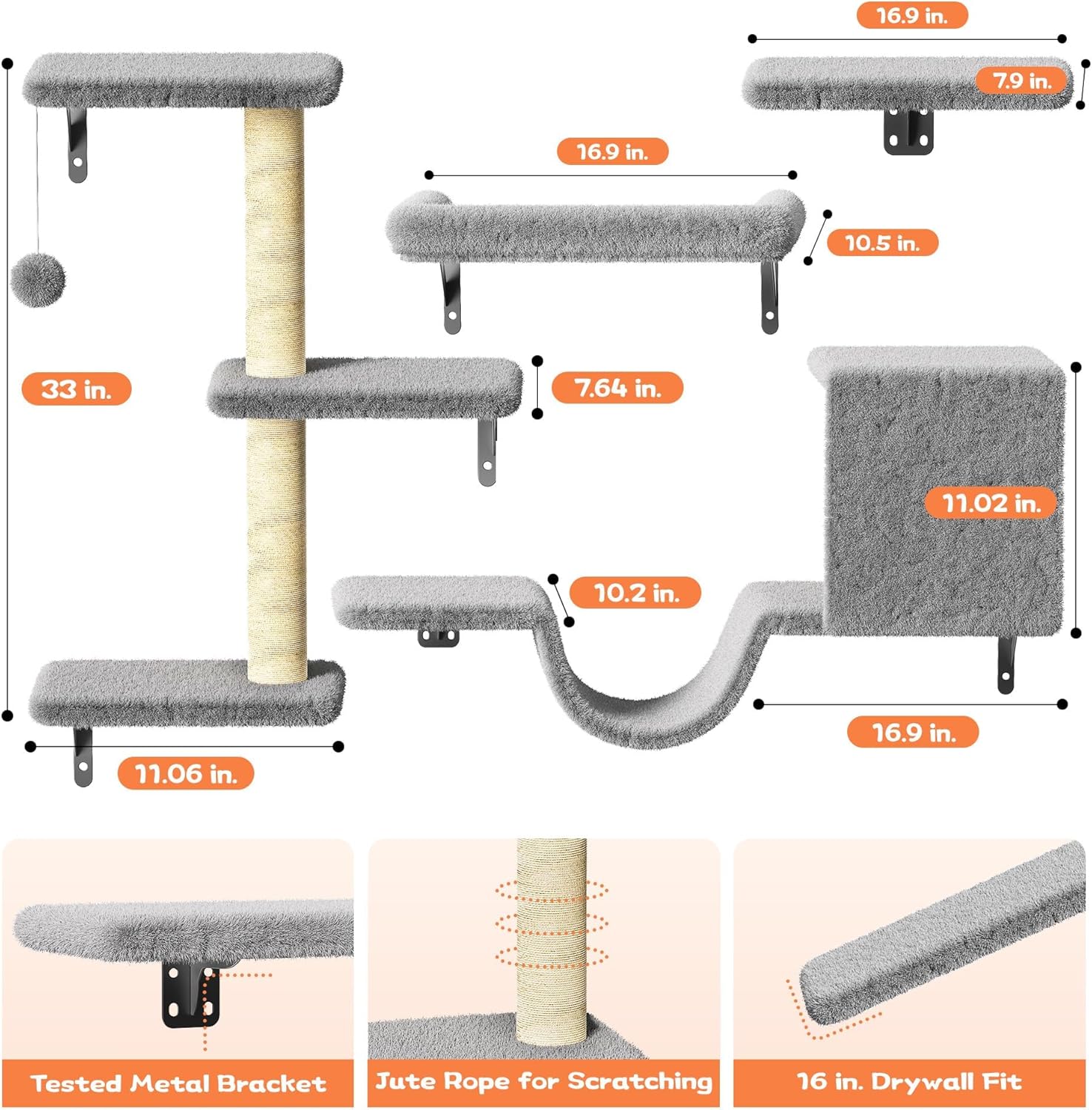 16.9 in.

7.9 in.

16.9 in.

10.5 in.

33 in.

7.64 in.

11.02 in.

10.2 in.

16.9 in.

11.06 in.

Tested Metal Bracket

Jute Rope for Scratching

16 in. Drywall Fit