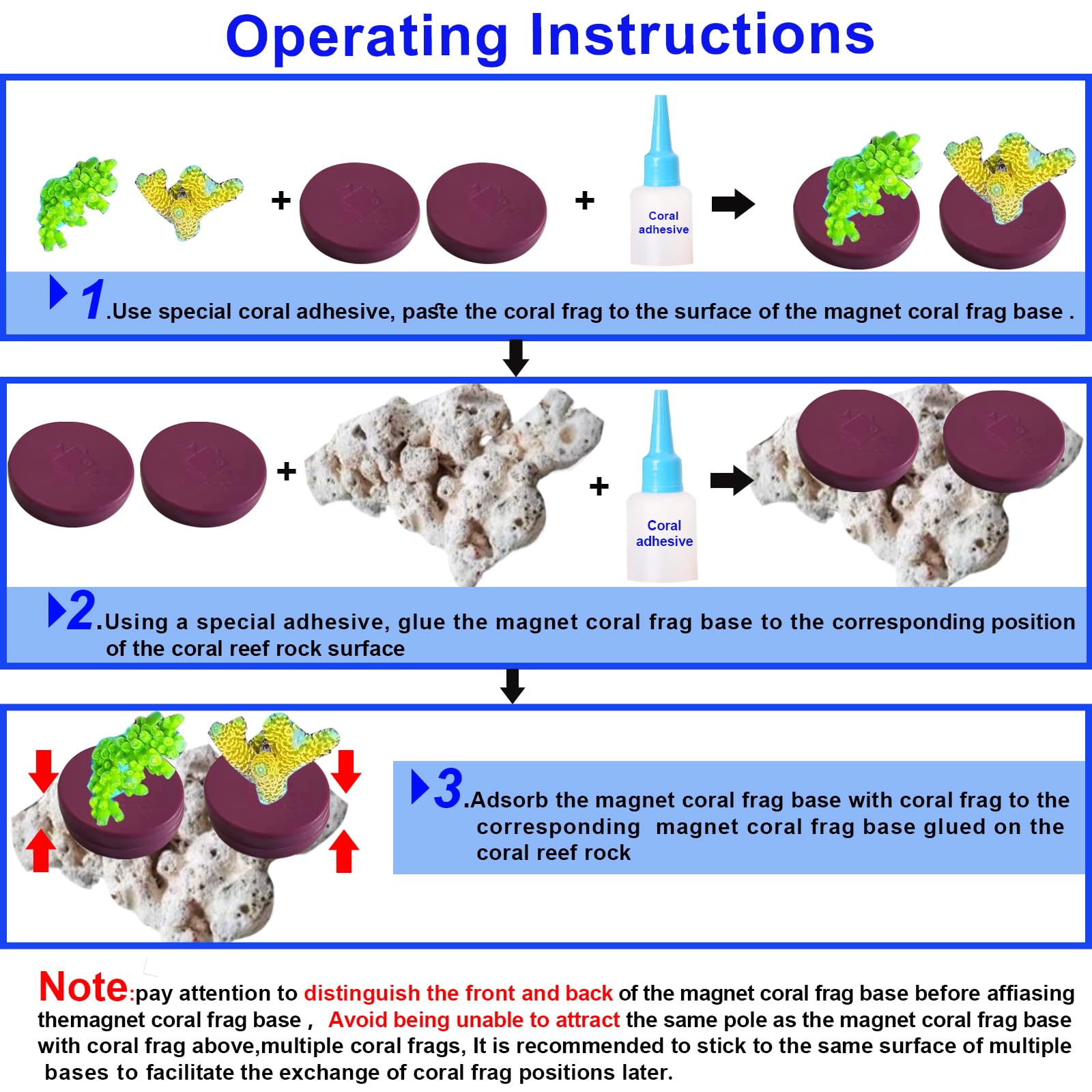 Operating Instructions

+ + Coral adhesive

1.Use special coral adhesive, paste the coral frag to the surface of the magnet coral frag base .

+ + Coral adhesive

2.Using a special adhesive, glue the magnet coral frag base to the corresponding position of the coral reef rock surface

3.Adsorb the magnet coral frag base with coral frag to the corresponding magnet coral frag base glued on the coral reef rock

Note:pay attention to distinguish the front and back of the magnet coral frag base before affiasing themagnet coral frag base , Avoid being unable to attract the same pole as the magnet coral frag base with coral frag above,multiple coral frags, It is recommended to stick to the same surface of multiple bases to facilitate the exchange of coral frag positions later.