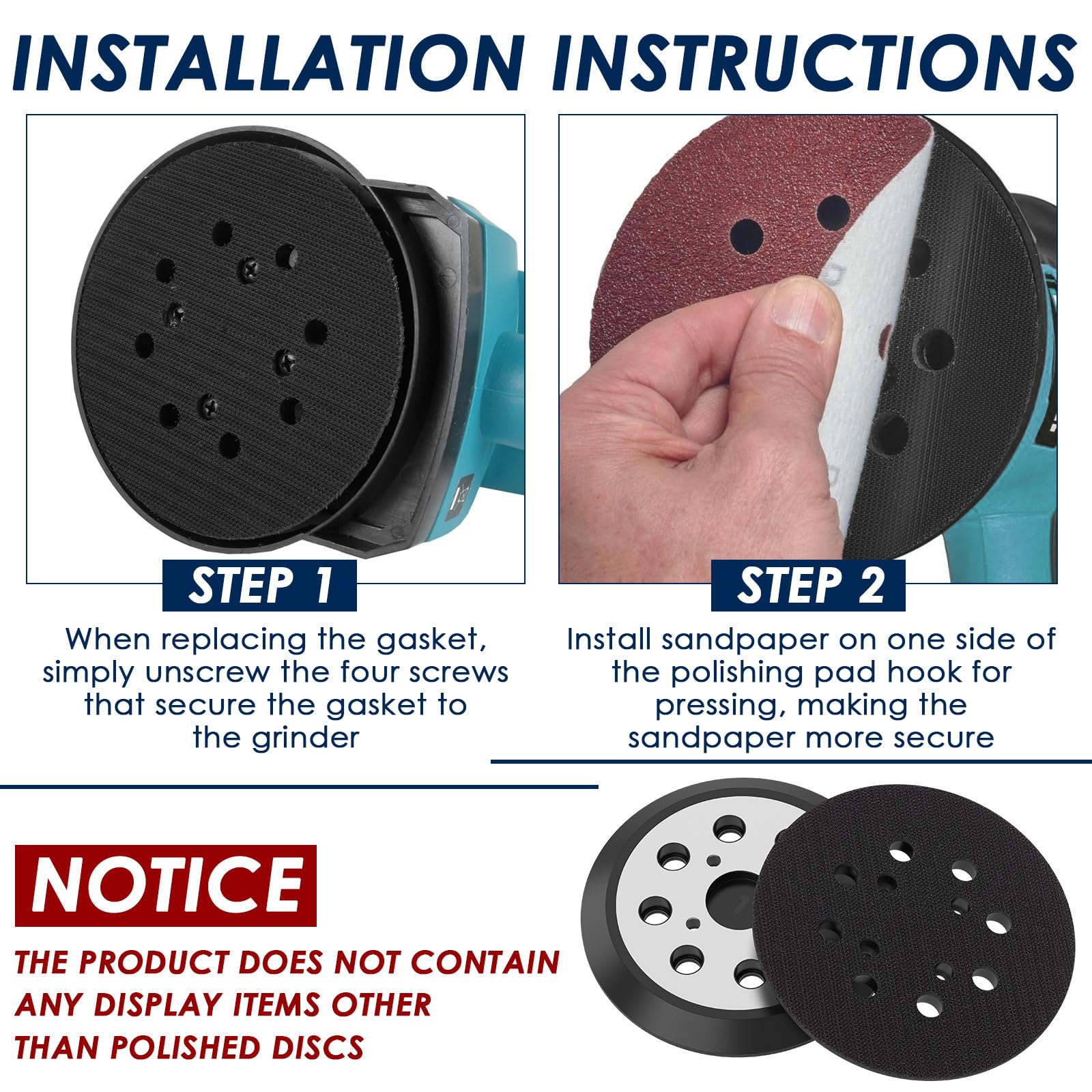 INSTALLATION INSTRUCTIONS

STEP 1

When replacing the gasket, simply unscrew the four screws that secure the gasket to the grinder

STEP 2

Install sandpaper on one side of the polishing pad hook for pressing, making the sandpaper more secure

NOTICE

THE PRODUCT DOES NOT CONTAIN ANY DISPLAY ITEMS OTHER THAN POLISHED DISCS