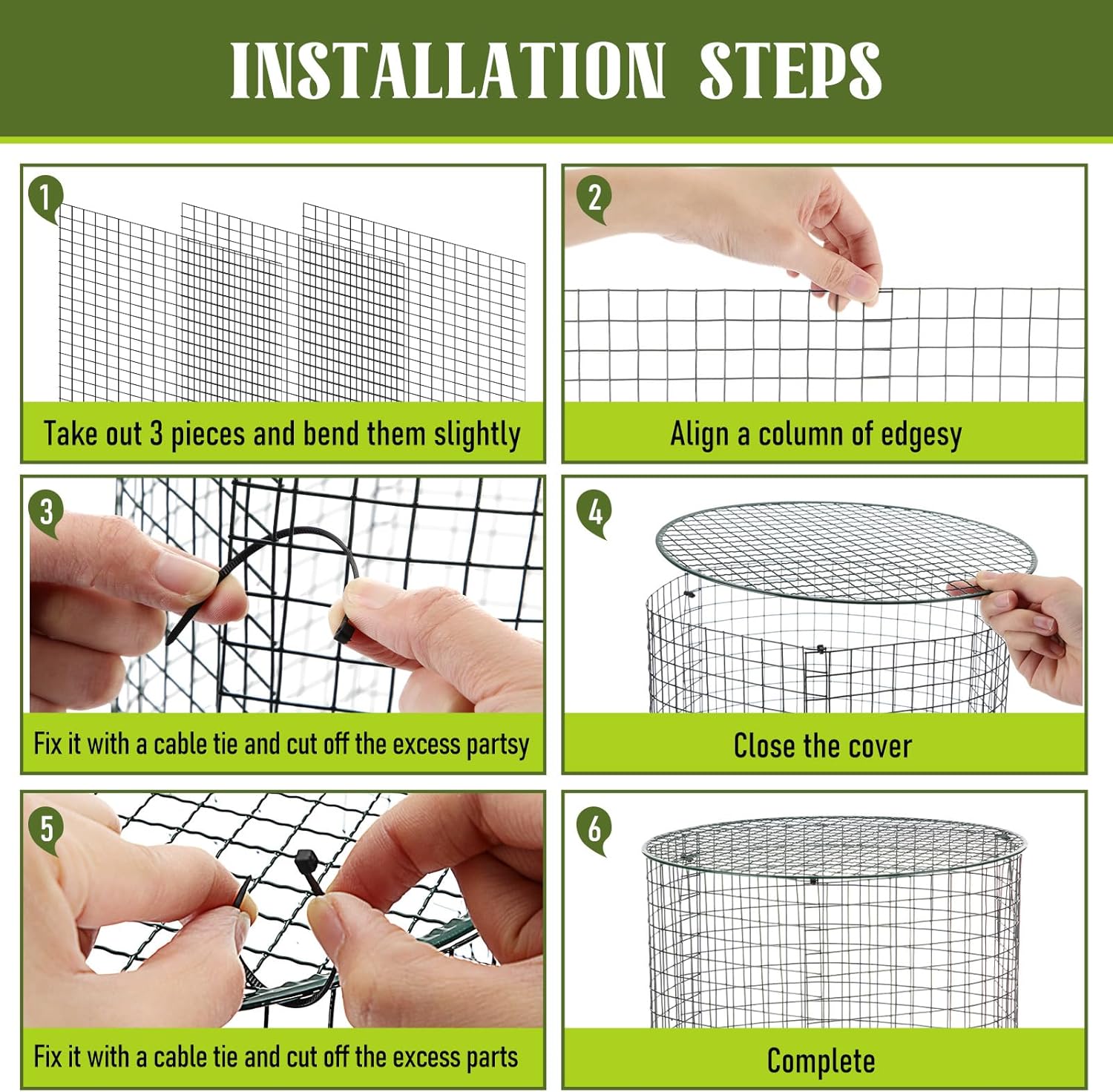 INSTALLATION STEPS

1

Take out 3 pieces and bend them slightly

2

Align a column of edgesy

3

Fix it with a cable tie and cut off the excess partsy

4

Close the cover

5

Fix it with a cable tie and cut off the excess parts

6

Complete