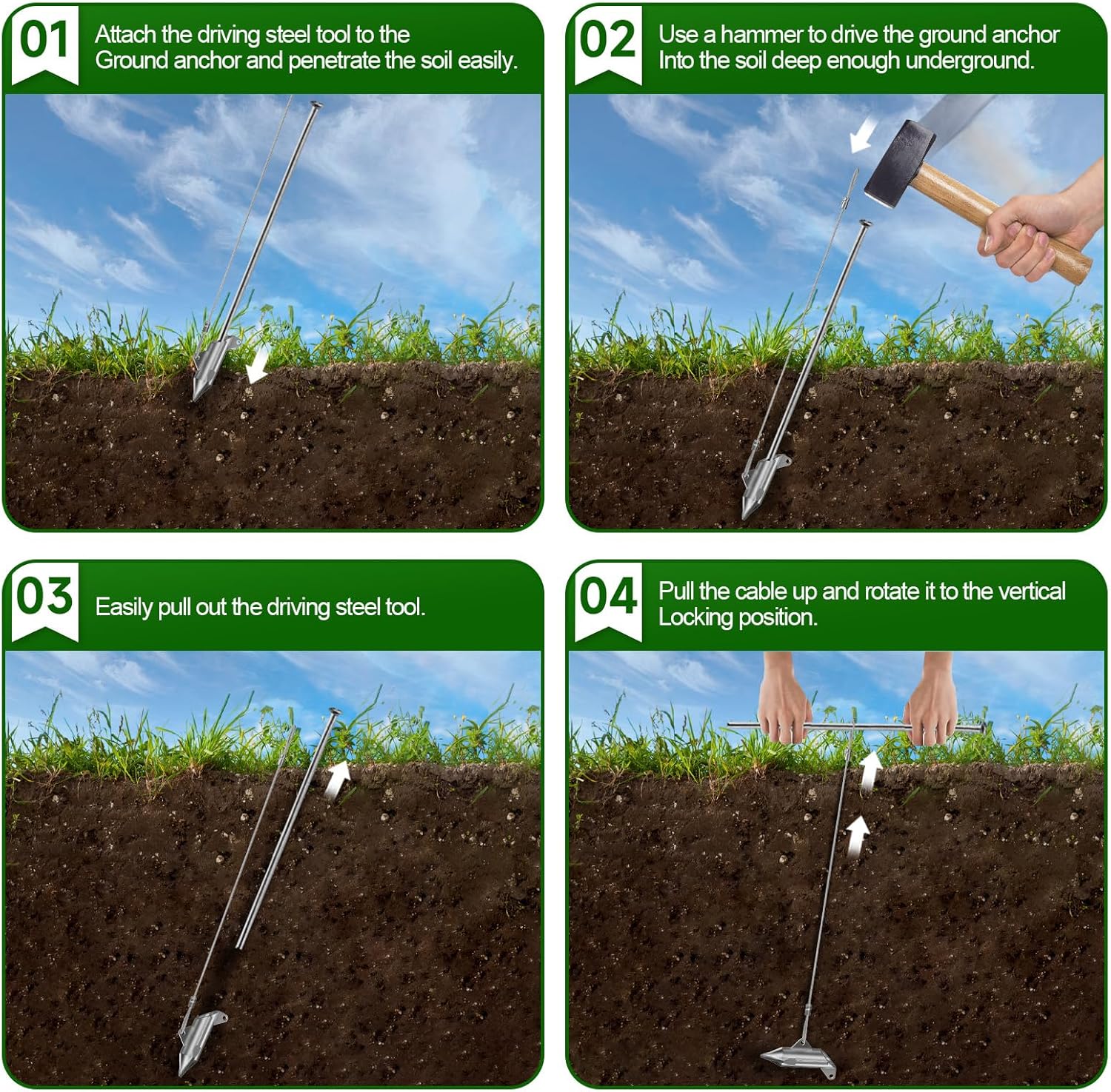 01
Attach the driving steel tool to the Ground anchor and penetrate the soil easily.

02
Use a hammer to drive the ground anchor Into the soil deep enough underground.

03
Easily pull out the driving steel tool.

04
Pull the cable up and rotate it to the vertical Locking position.