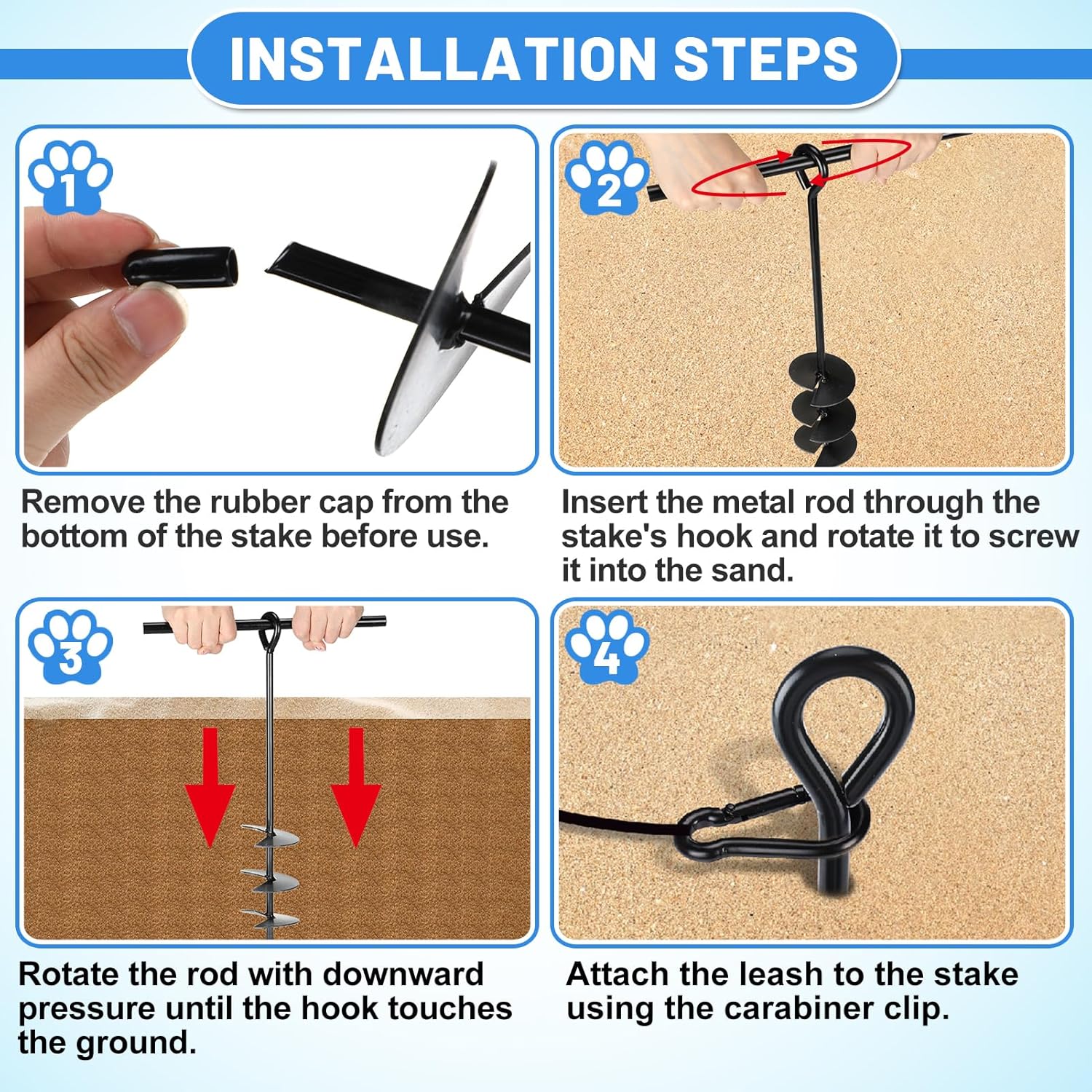 INSTALLATION STEPS

1

Remove the rubber cap from the bottom of the stake before use.

2

Insert the metal rod through the stake's hook and rotate it to screw it into the sand.

3

Rotate the rod with downward pressure until the hook touches the ground.

4

Attach the leash to the stake using the carabiner clip.