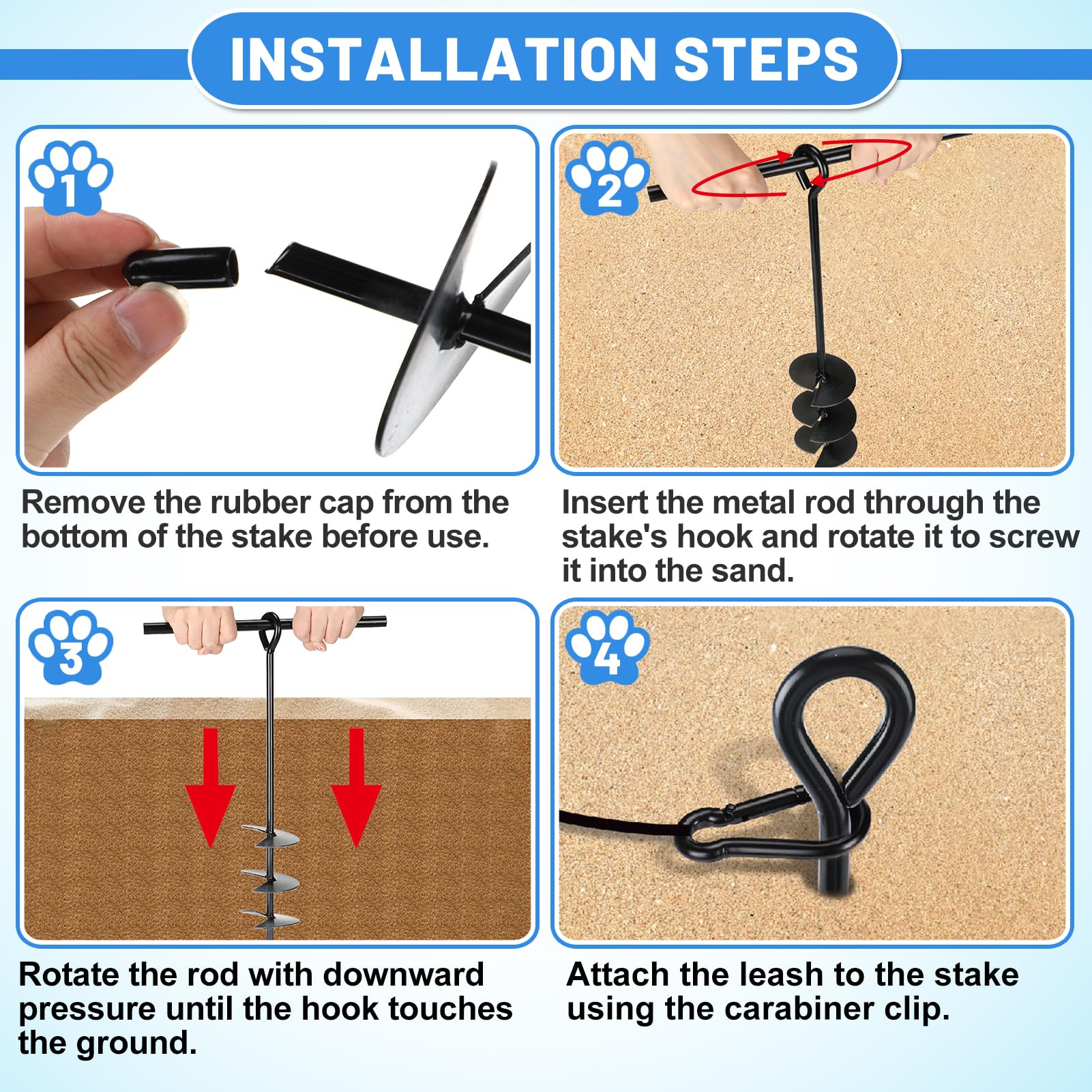 INSTALLATION STEPS

1

Remove the rubber cap from the bottom of the stake before use.

2

Insert the metal rod through the stake's hook and rotate it to screw it into the sand.

3

Rotate the rod with downward pressure until the hook touches the ground.

4

Attach the leash to the stake using the carabiner clip.