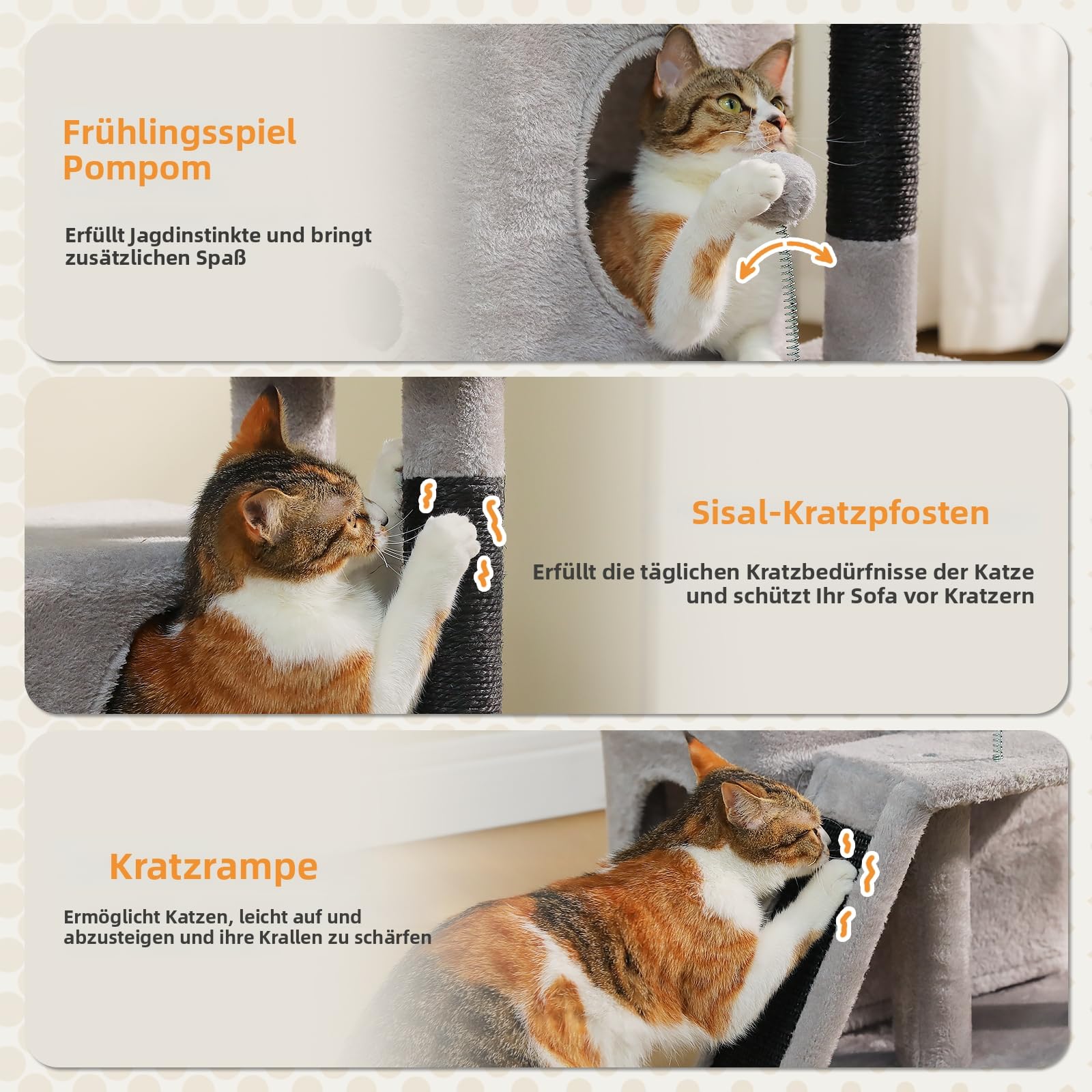 Frühlingsspiel Pompom

Erfüllt Jagdinstinkte und bringt zusätzlichen Spaß

Sisal-Kratzpfosten

Erfüllt die täglichen Kratzbedürfnisse der Katze und schützt Ihr Sofa vor Kratzern

Kratzrampe

Ermöglicht Katzen, leicht auf und abzusteigen und ihre Krallen zu schärfen