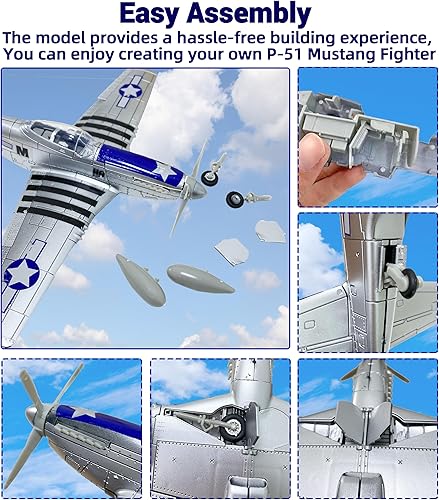 Easy Assembly
The model provides a hassle-free building experience, You can enjoy creating your own P-51 Mustang Fighter

M
HA