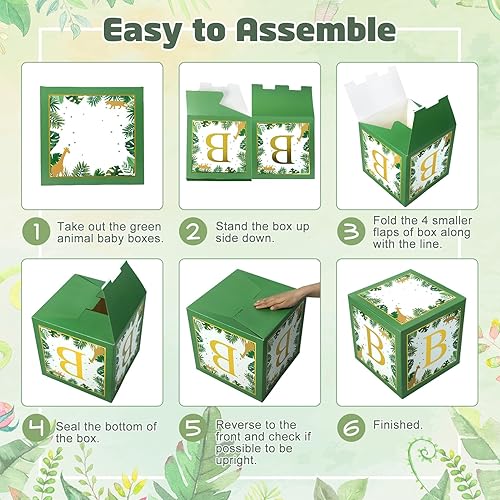 Easy to Assemble

B B

B B

1 Take out the green animal baby boxes.

2 Stand the box up side down.

3 Fold the 4 smaller flaps of box along with the line.

B B

B B

B B

4 Seal the bottom of the box.

5 Reverse to the front and check if possible to be upright.

6 Finished.