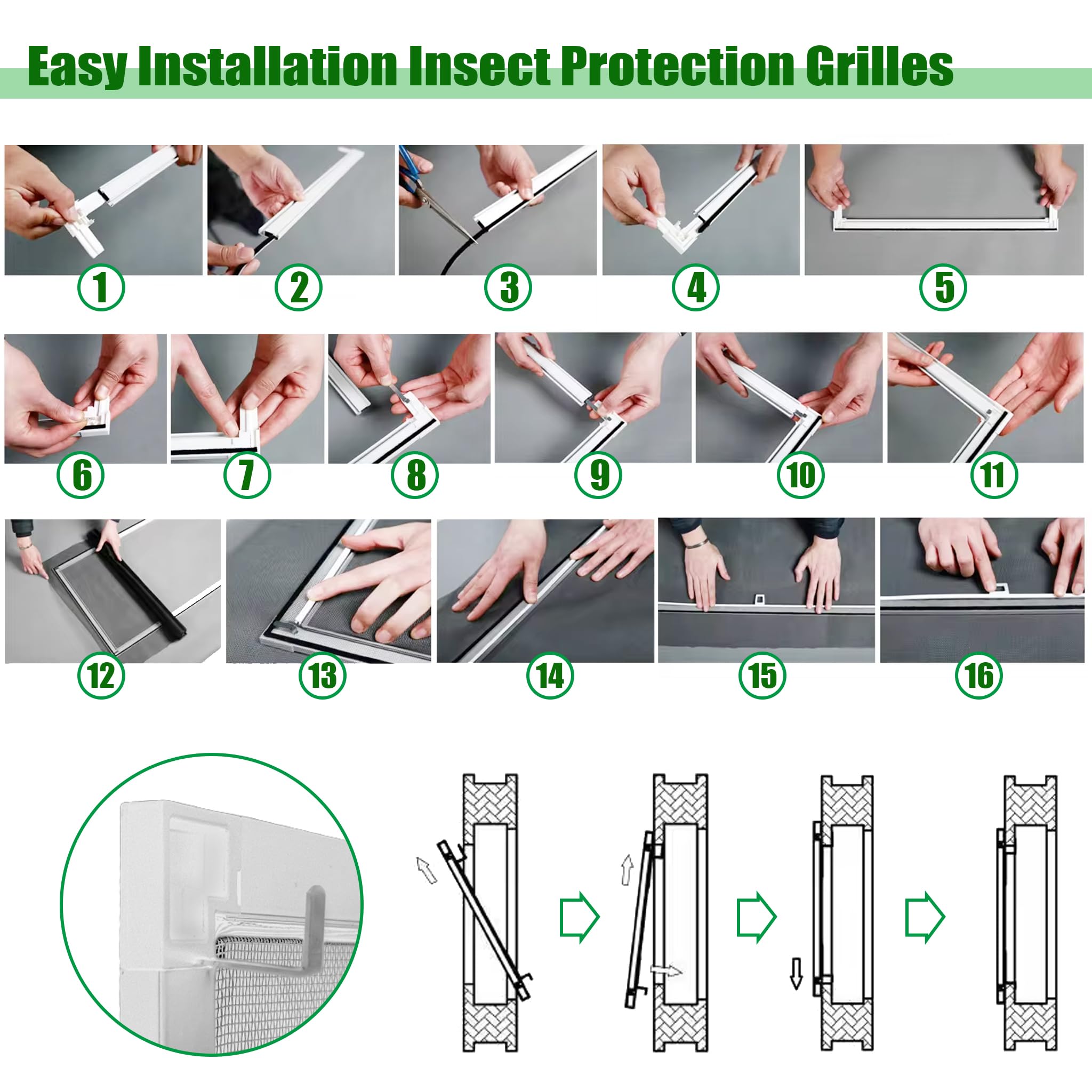 Easy Installation Insect Protection Grilles

1
2
3
4
5
6
7
8
9
10
11
12
13
14
15
16