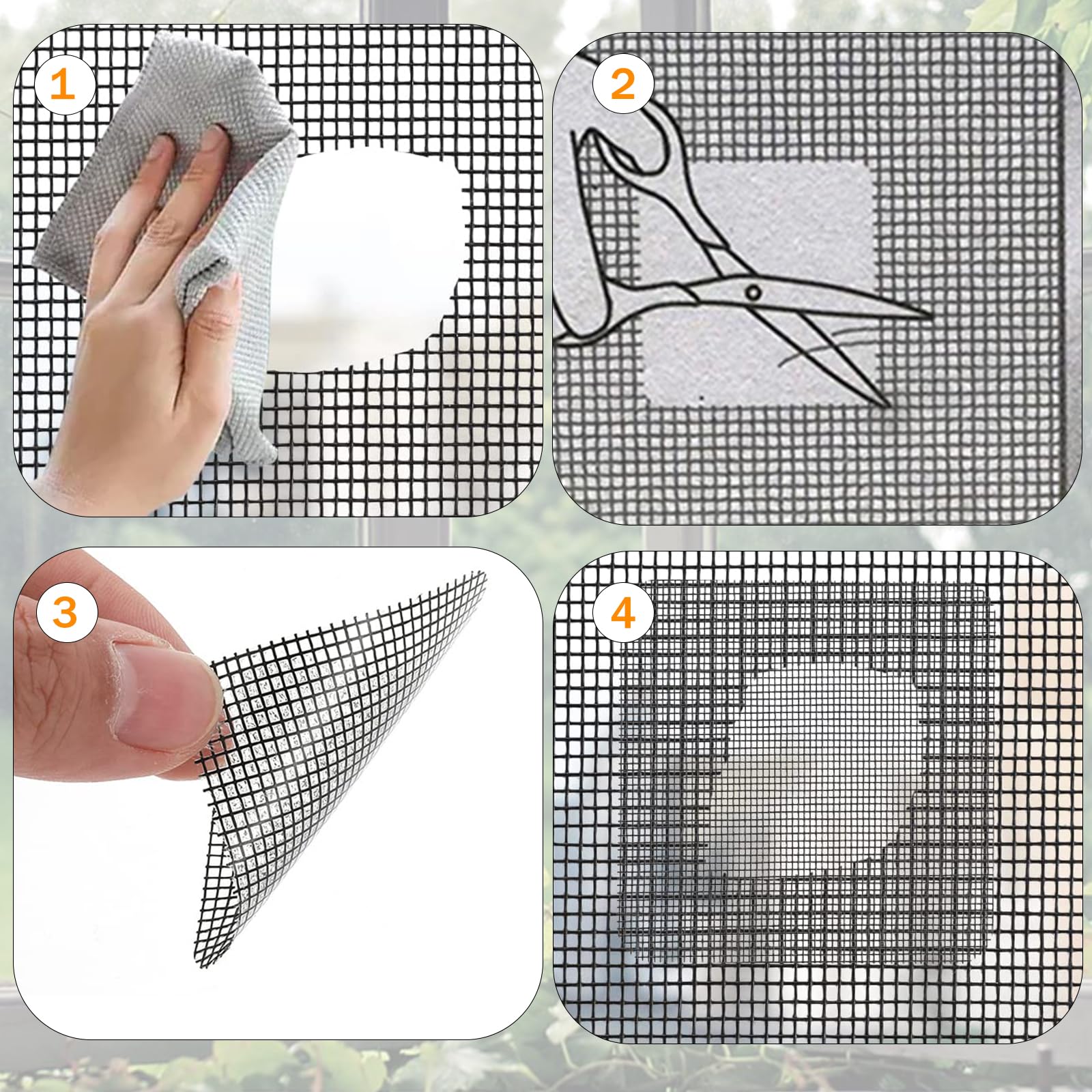 1

2

3

4