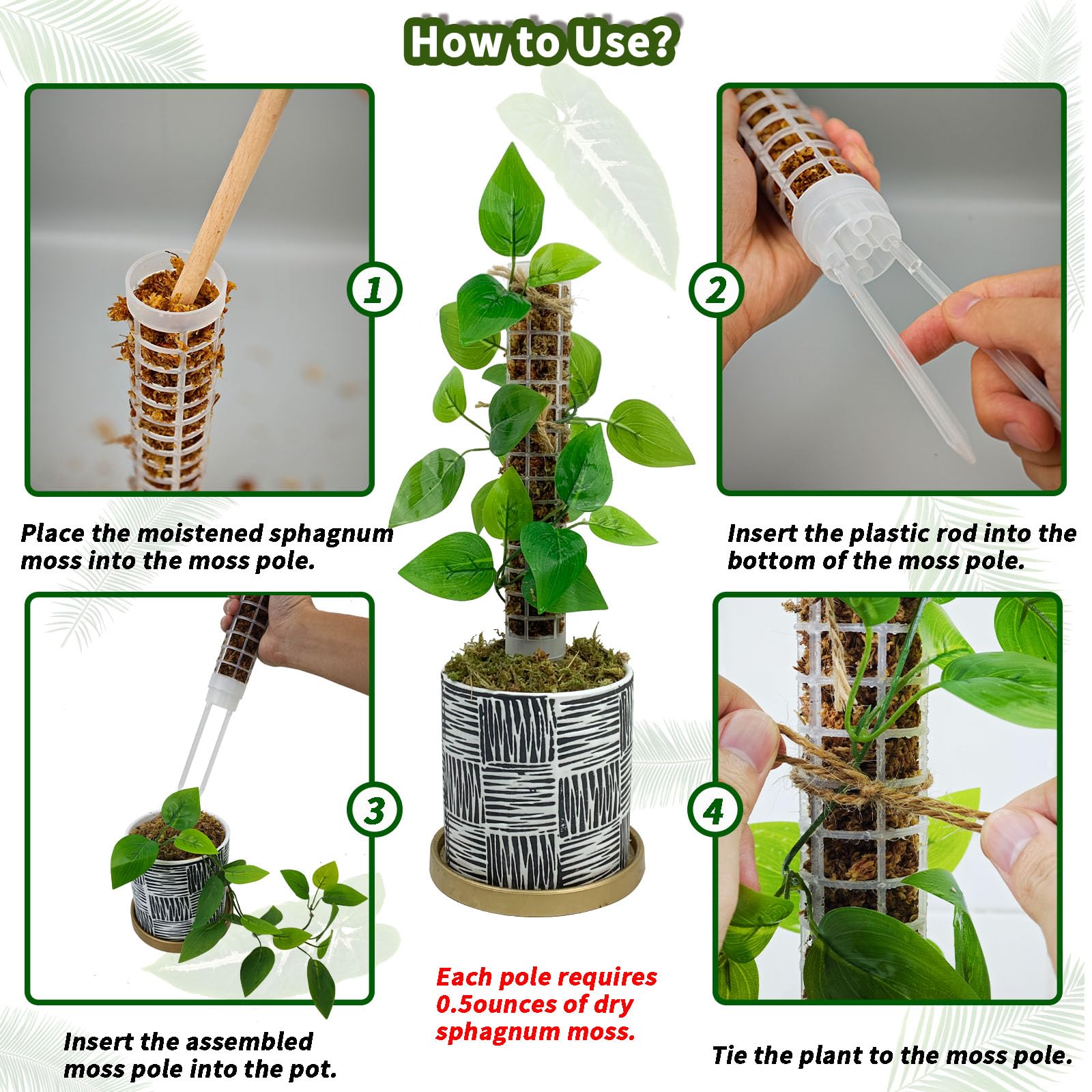 How to Use?

1

Place the moistened sphagnum moss into the moss pole.

2

Insert the plastic rod into the bottom of the moss pole.

3

Insert the assembled moss pole into the pot.

Each pole requires 0.5ounces of dry sphagnum moss.

4

Tie the plant to the moss pole.