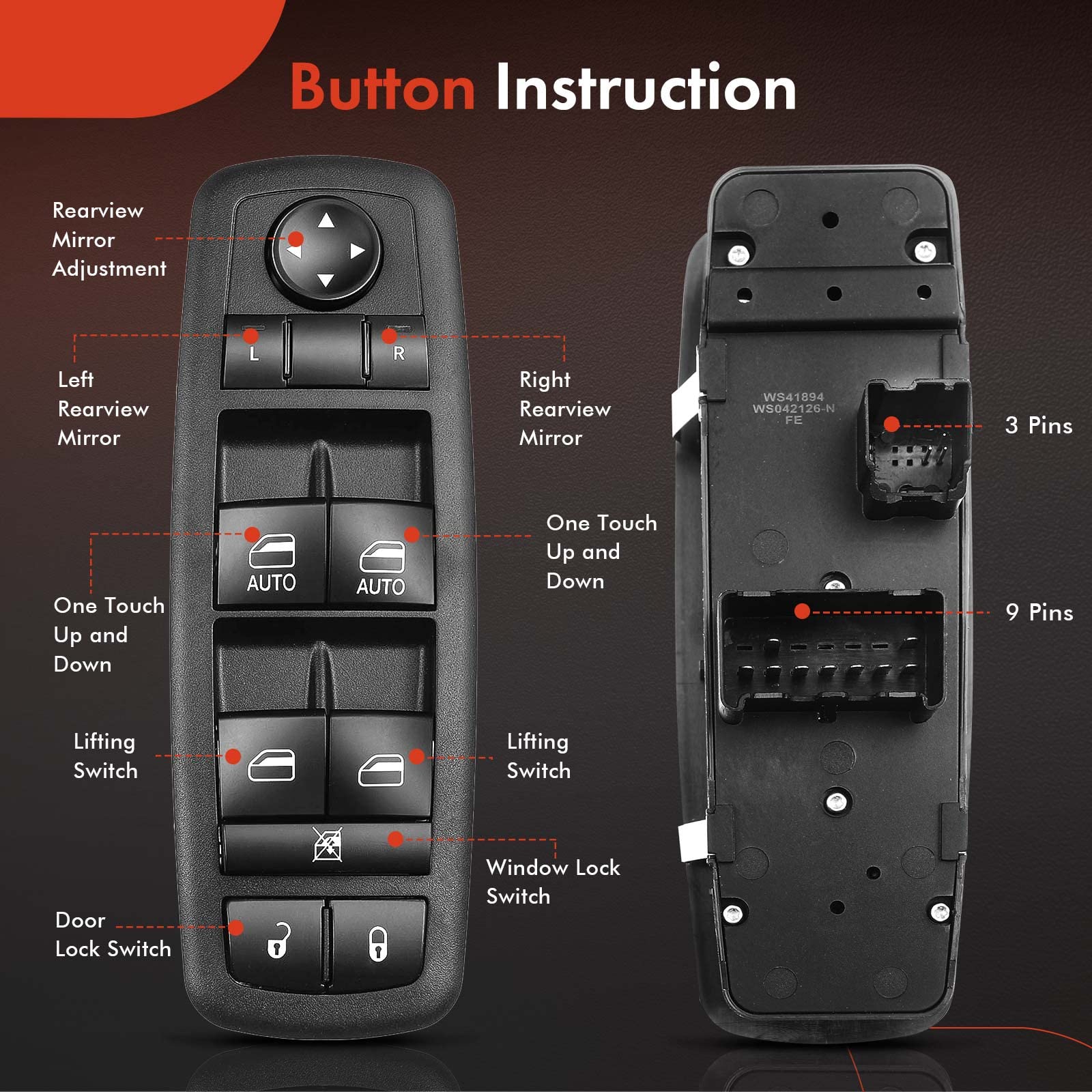 Button Instruction

Rearview Mirror Adjustment

L

R

Left Rearview Mirror

Right Rearview Mirror

AUTO

AUTO

One Touch Up and Down

One Touch Up and Down

Lifting Switch

Lifting Switch

Window Lock Switch

Door Lock Switch

WS41894
WS042126-N
FE

3 Pins

9 Pins