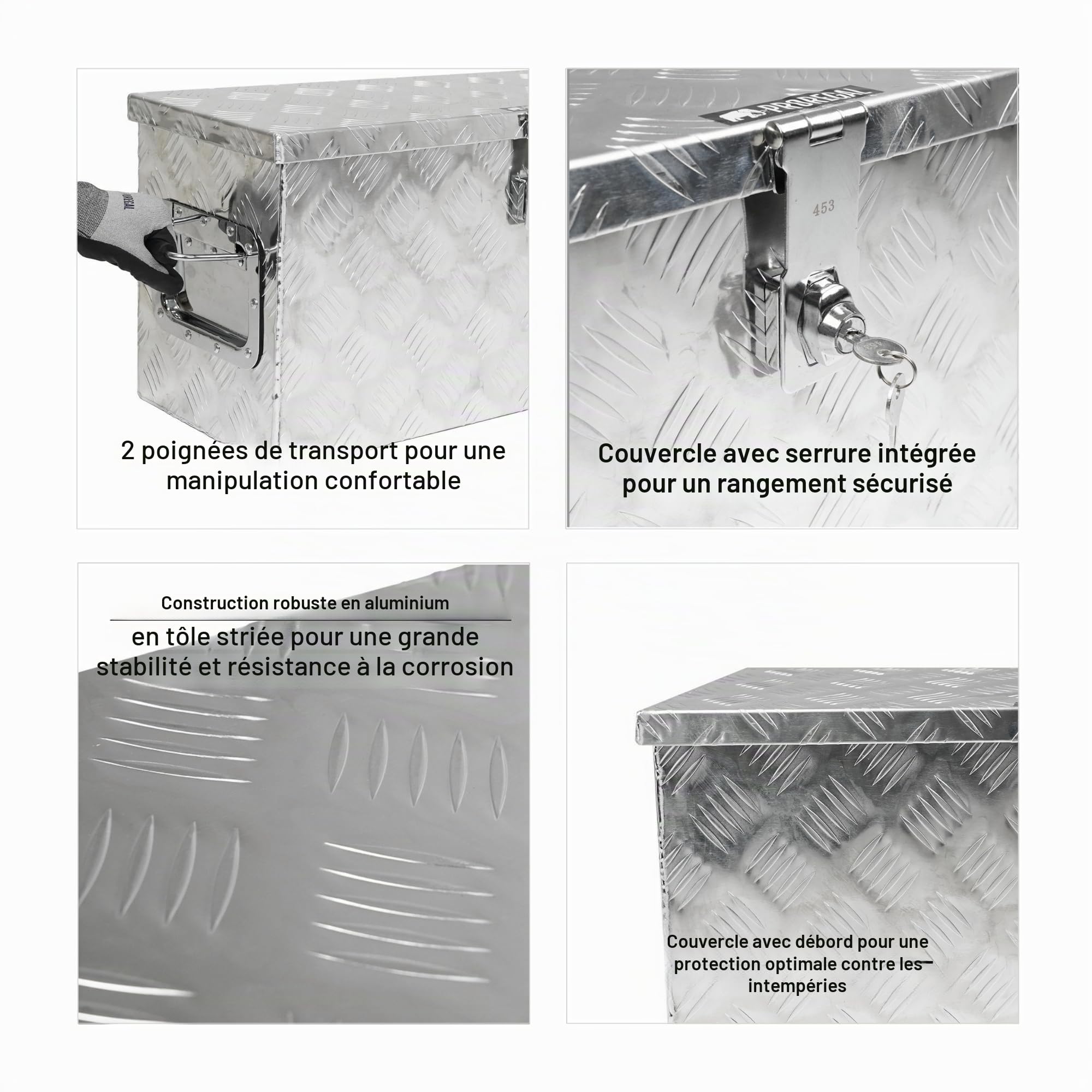 2 poignées de transport pour une manipulation confortable

PROREGAL

453

Couvercle avec serrure intégrée pour un rangement sécurisé

Construction robuste en aluminium

en tôle striée pour une grande stabilité et résistance à la corrosion

Couvercle avec débord pour une protection optimale contre les intempéries