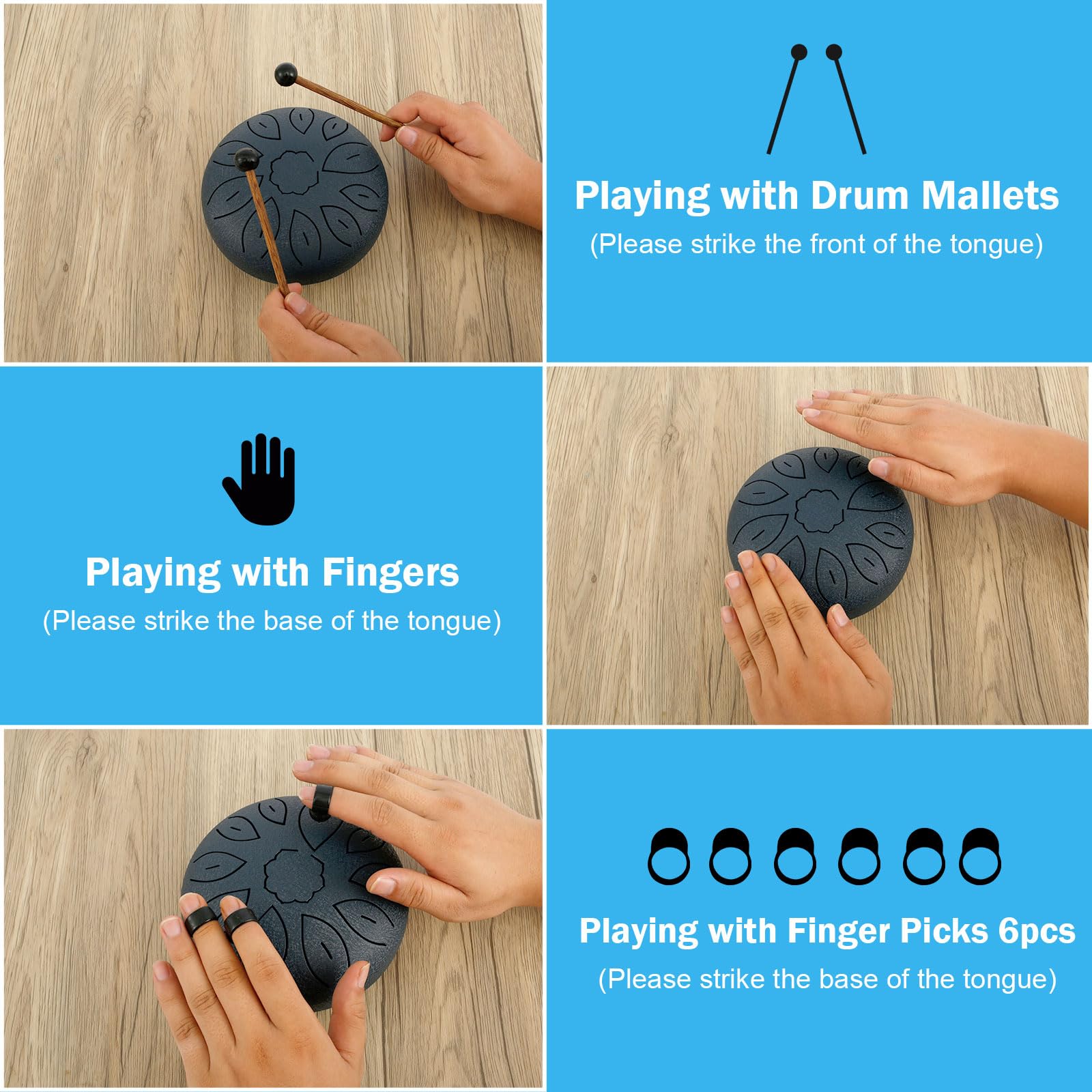 Playing with Drum Mallets
(Please strike the front of the tongue)

Playing with Fingers
(Please strike the base of the tongue)

Playing with Finger Picks 6pcs
(Please strike the base of the tongue)