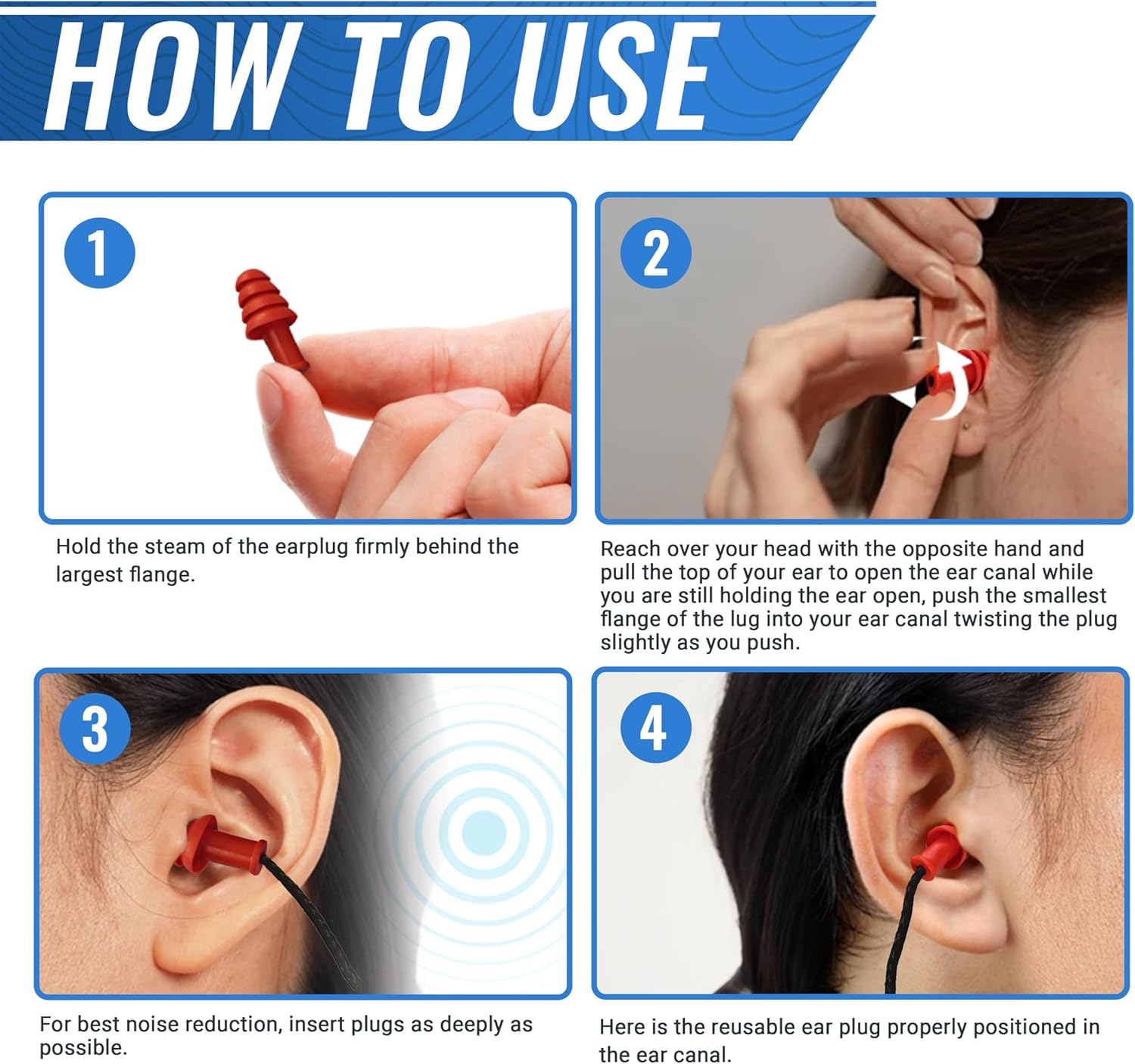 HOW TO USE

1

Hold the steam of the earplug firmly behind the largest flange.

2

Reach over your head with the opposite hand and pull the top of your ear to open the ear canal while you are still holding the ear open, push the smallest flange of the lug into your ear canal twisting the plug slightly as you push.

3

For best noise reduction, insert plugs as deeply as possible.

4

Here is the reusable ear plug properly positioned in the ear canal.