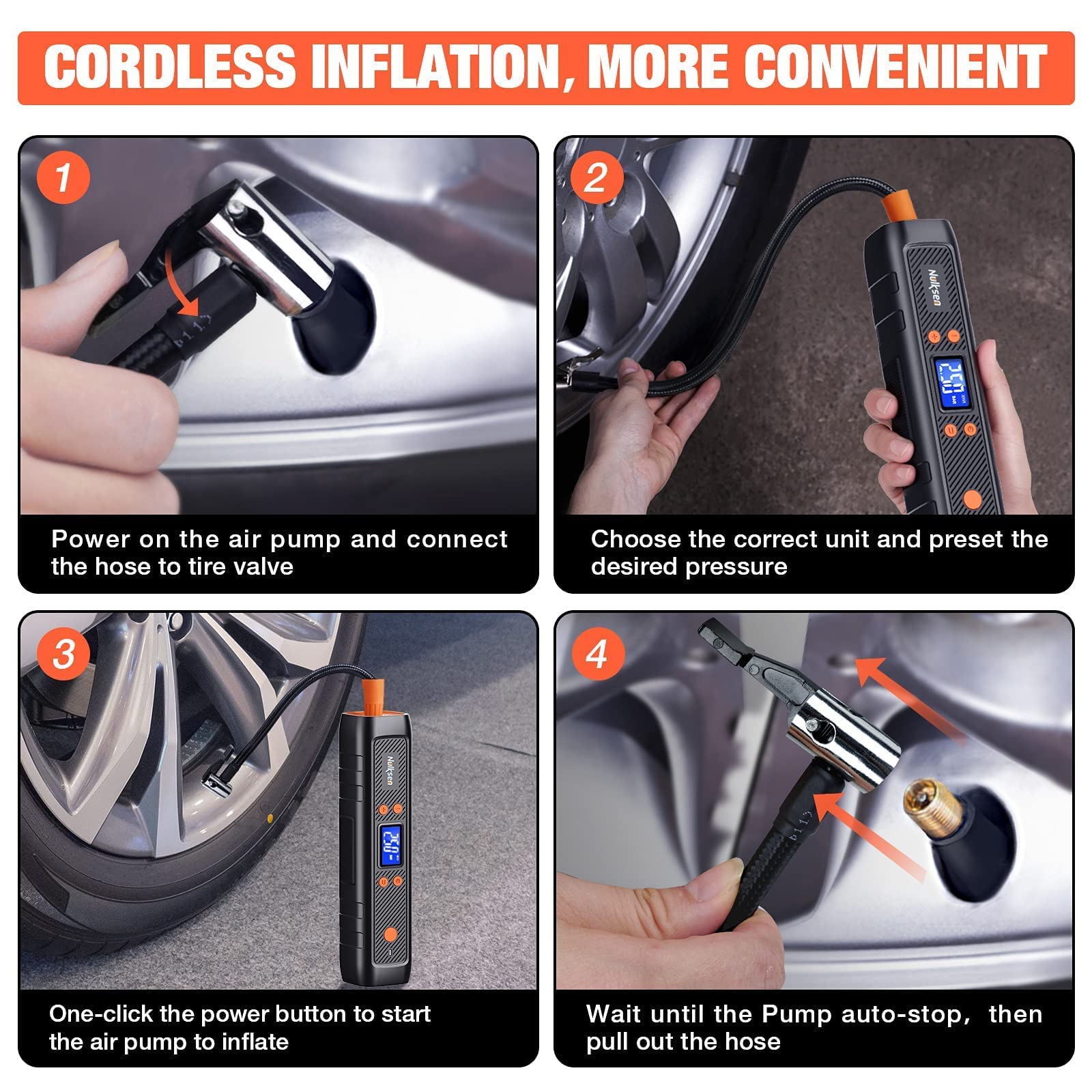 CORDLESS INFLATION, MORE CONVENIENT

1

Power on the air pump and connect the hose to tire valve

2

Nulksen

Choose the correct unit and preset the desired pressure

3

Nulksen

One-click the power button to start the air pump to inflate

4

Wait until the Pump auto-stop, then pull out the hose