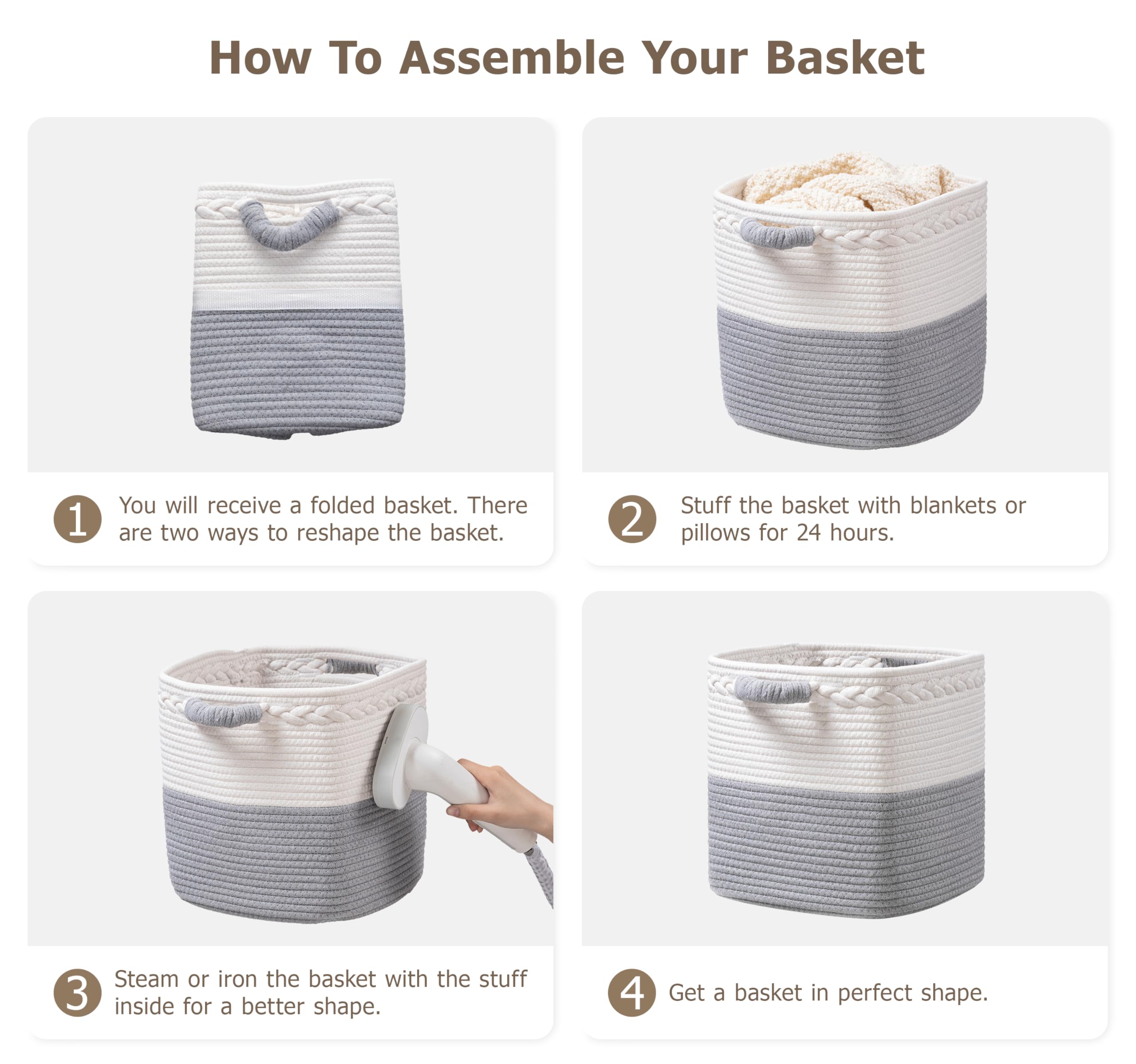 How To Assemble Your Basket

1 You will receive a folded basket. There are two ways to reshape the basket.

2 Stuff the basket with blankets or pillows for 24 hours.

3 Steam or iron the basket with the stuff inside for a better shape.

4 Get a basket in perfect shape.