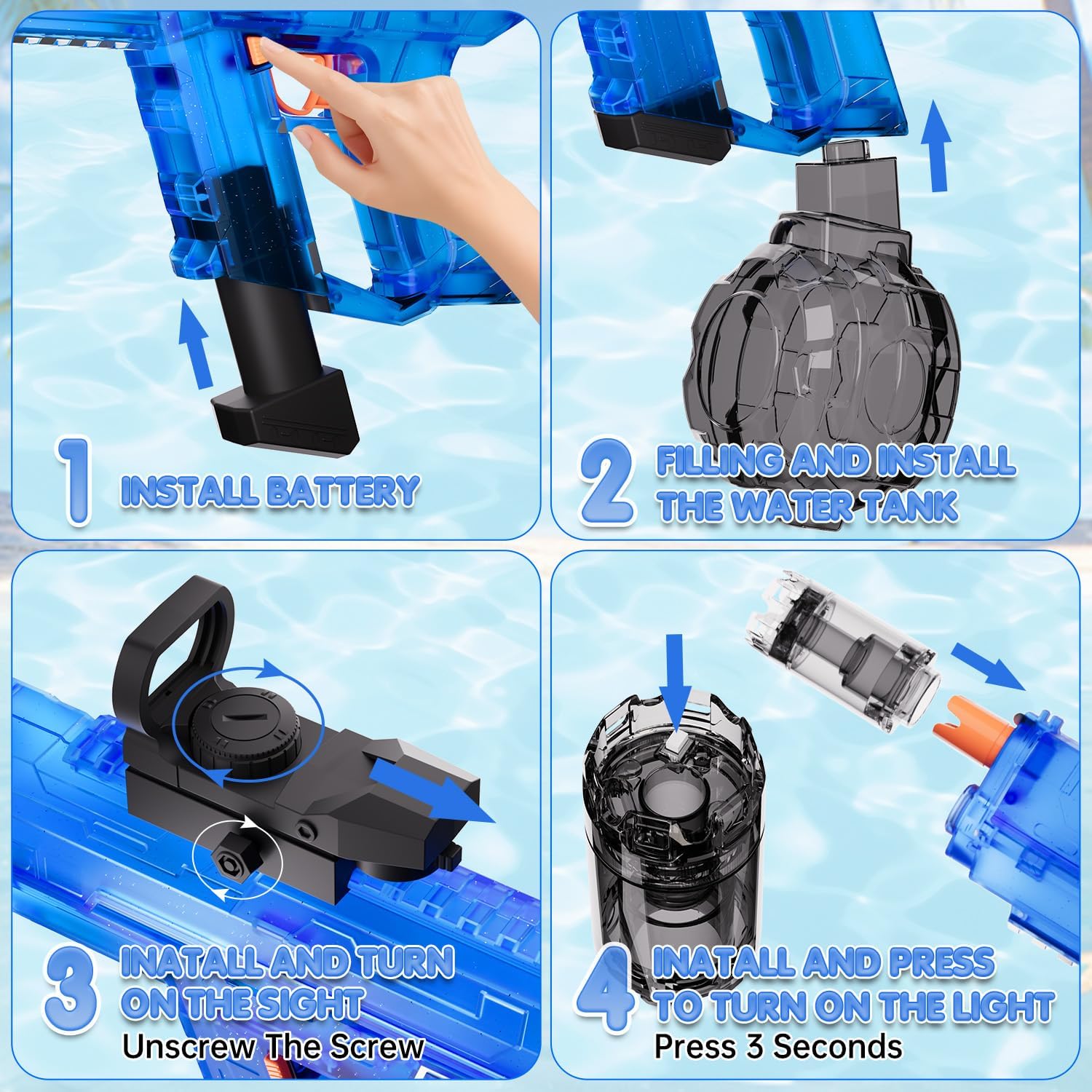 1 INSTALL BATTERY

2 FILLING AND INSTALL THE WATER TANK

3 INATALL AND TURN ON THE SIGHT
Unscrew The Screw

4 INATALL AND PRESS TO TURN ON THE LIGHT
Press 3 Seconds