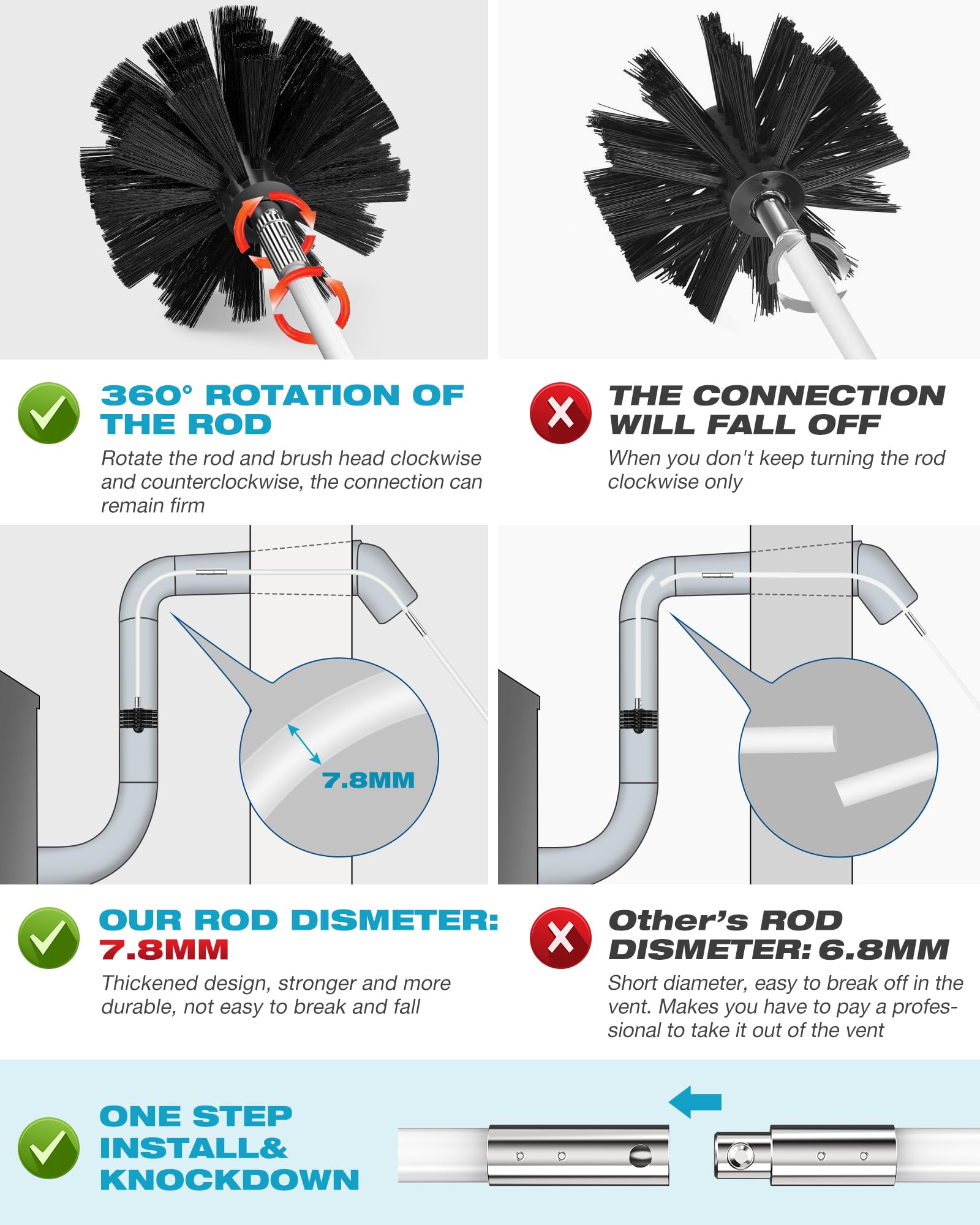 360° ROTATION OF THE ROD

Rotate the rod and brush head clockwise and counterclockwise, the connection can remain firm

THE CONNECTION WILL FALL OFF

When you don't keep turning the rod clockwise only

7.8MM

OUR ROD DISMETER: 7.8MM

Thickened design, stronger and more durable, not easy to break and fall

Other's ROD DISMETER: 6.8MM

Short diameter, easy to break off in the vent. Makes you have to pay a professional to take it out of the vent

ONE STEP INSTALL& KNOCKDOWN