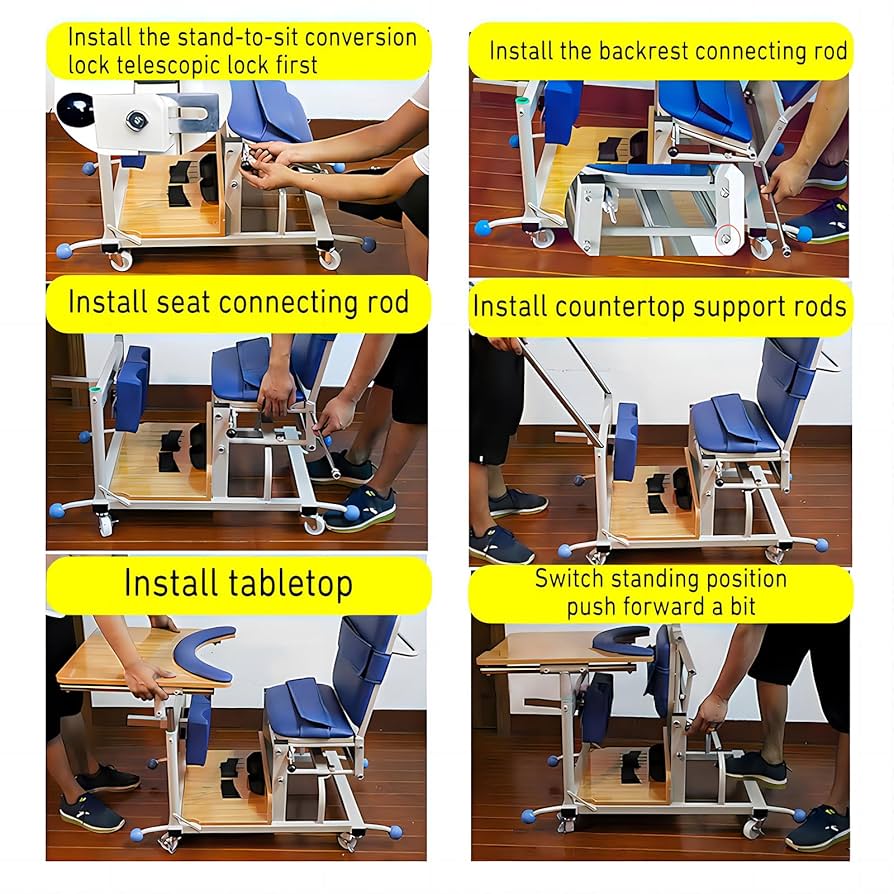 Install the stand-to-sit conversion lock telescopic lock first

Install the backrest connecting rod

Install seat connecting rod

Install countertop support rods

Install tabletop

Switch standing position push forward a bit