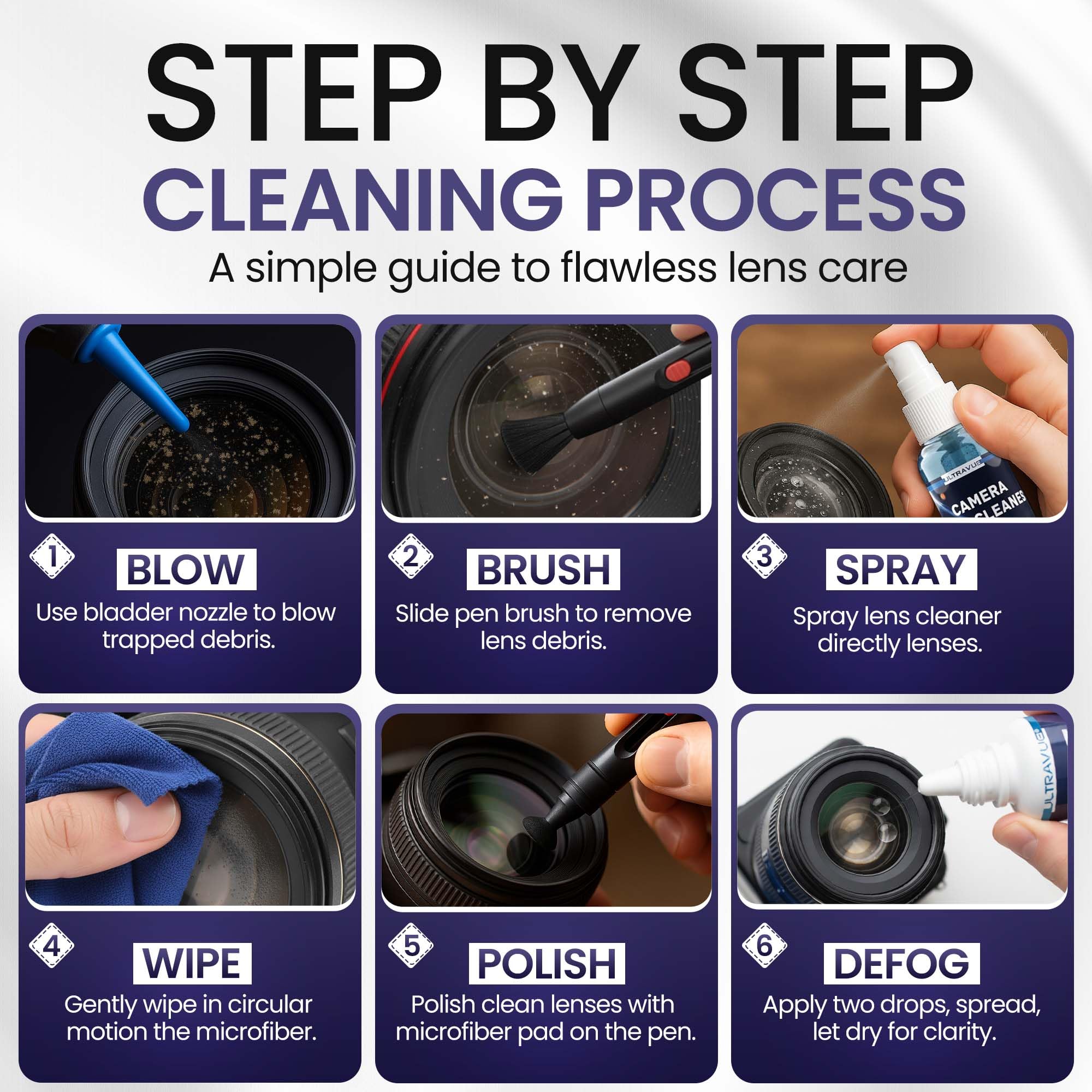 STEP BY STEP
CLEANING PROCESS
A simple guide to flawless lens care

ULTRAVUE
CAMERA CLEANES

1 BLOW
Use bladder nozzle to blow trapped debris.

2 BRUSH
Slide pen brush to remove lens debris.

3 SPRAY
Spray lens cleaner directly lenses.

ULTRAVUE

4 WIPE
Gently wipe in circular motion the microfiber.

5 POLISH
Polish clean lenses with microfiber pad on the pen.

6 DEFOG
Apply two drops, spread, let dry for clarity.