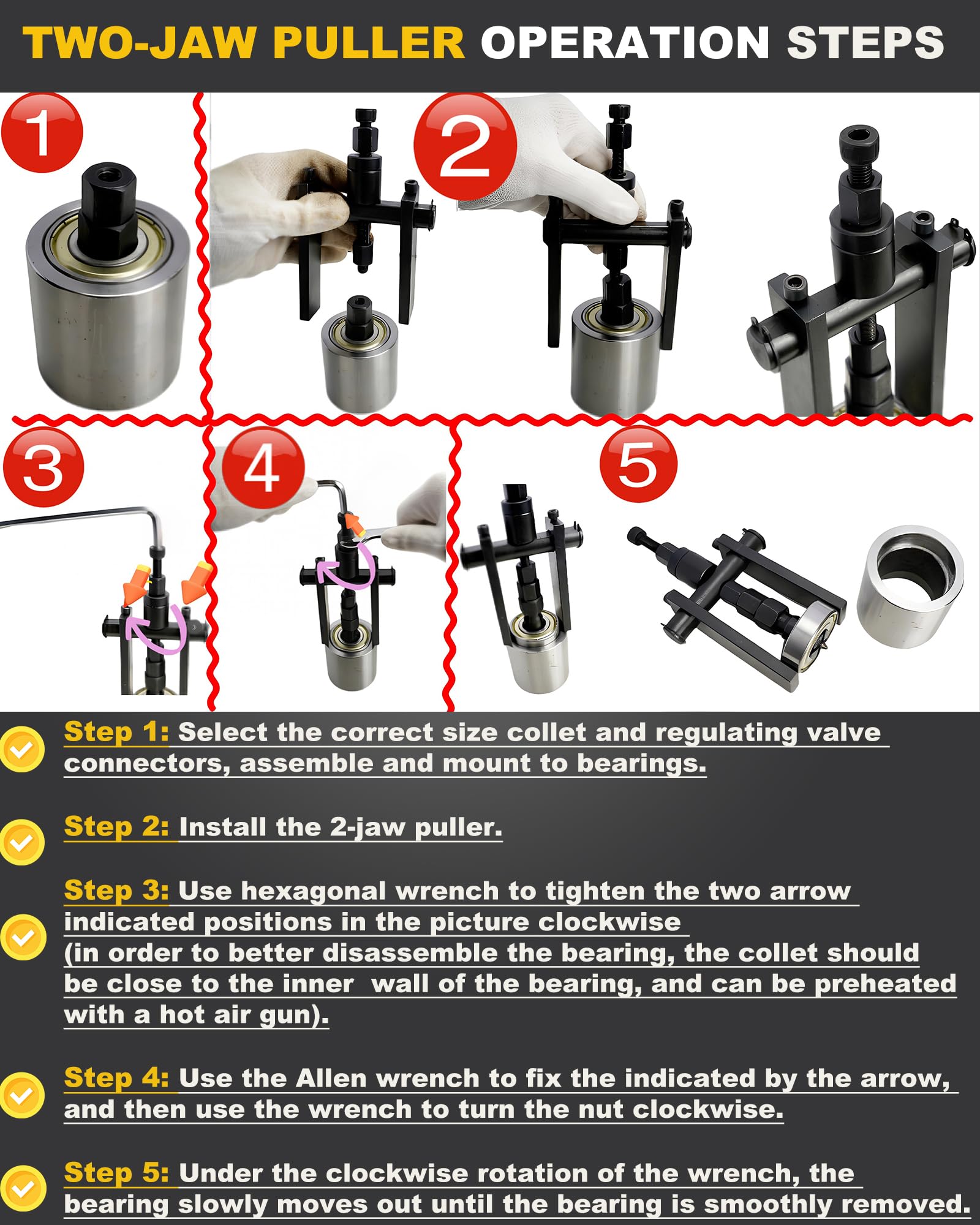 TWO-JAW PULLER OPERATION STEPS

1

2

3

4

5

Step 1: Select the correct size collet and regulating valve connectors, assemble and mount to bearings.

Step 2: Install the 2-jaw puller.

Step 3: Use hexagonal wrench to tighten the two arrow indicated positions in the picture clockwise (in order to better disassemble the bearing, the collet should be close to the inner wall of the bearing, and can be preheated with a hot air gun).

Step 4: Use the Allen wrench to fix the indicated by the arrow, and then use the wrench to turn the nut clockwise.

Step 5: Under the clockwise rotation of the wrench, the bearing slowly moves out until the bearing is smoothly removed.