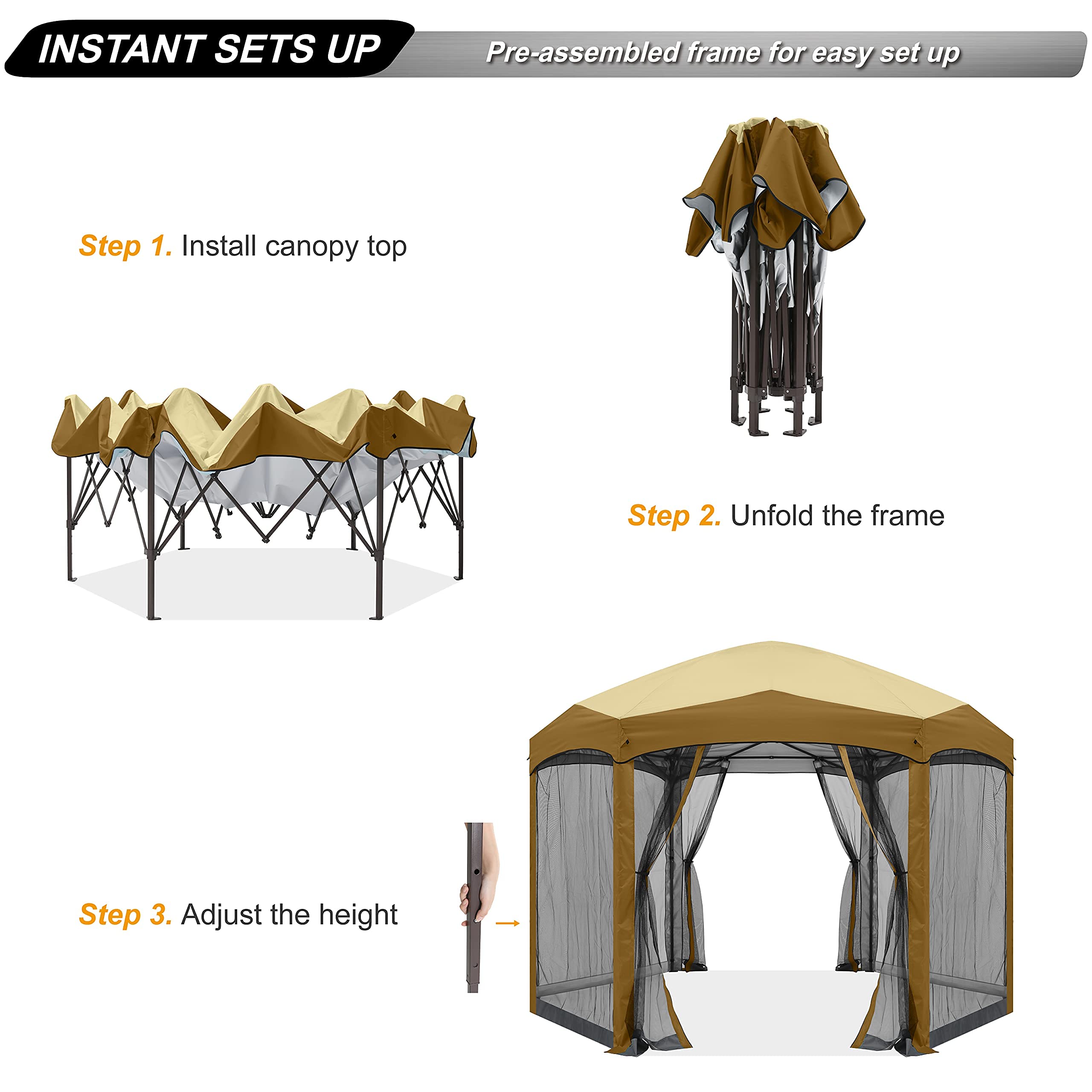 INSTANT SETS UP

Pre-assembled frame for easy set up

Step 1. Install canopy top

Step 2. Unfold the frame

Step 3. Adjust the height