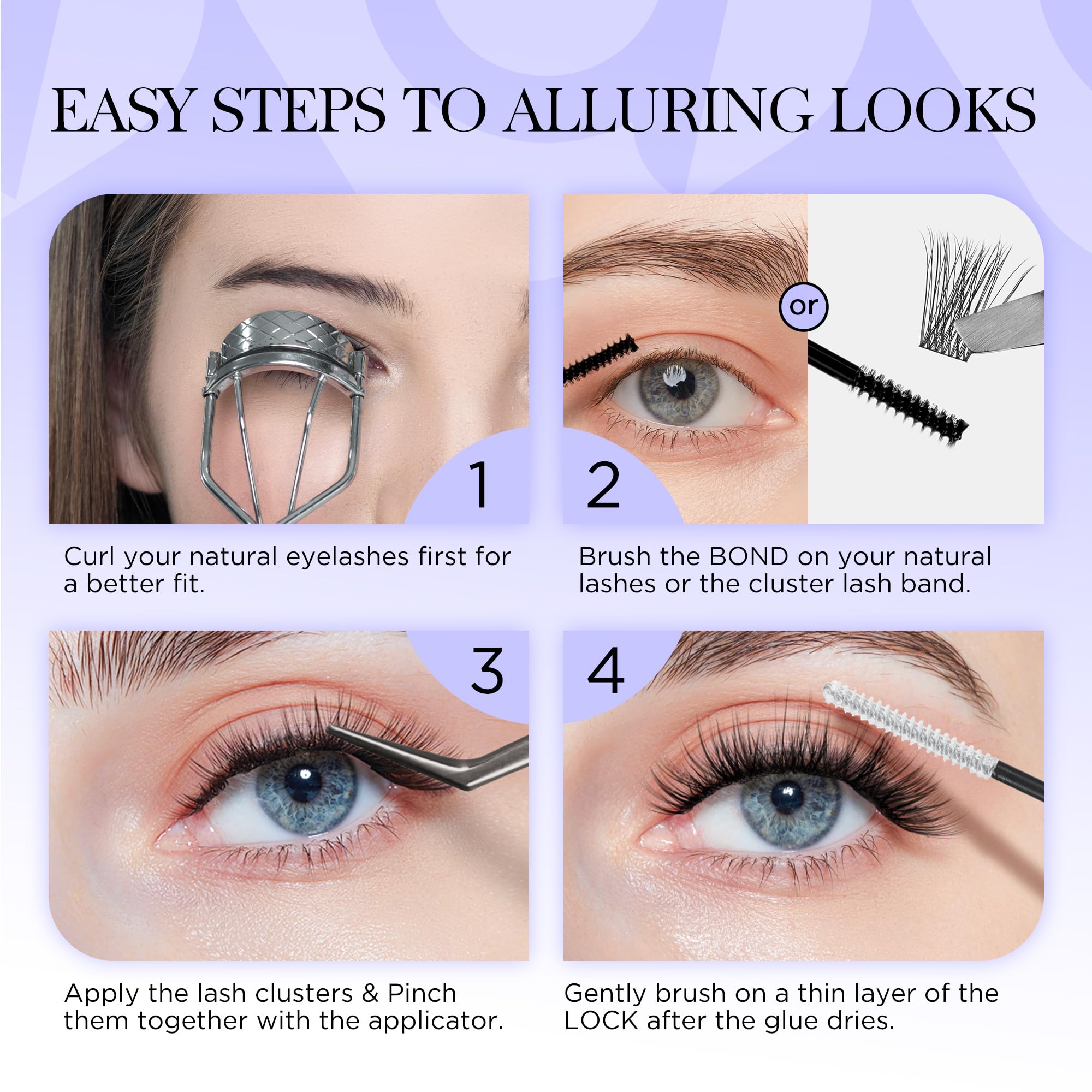 EASY STEPS TO ALLURING LOOKS

1

Curl your natural eyelashes first for a better fit.

or

2

Brush the BOND on your natural lashes or the cluster lash band.

3

Apply the lash clusters & Pinch them together with the applicator.

4

Gently brush on a thin layer of the LOCK after the glue dries.