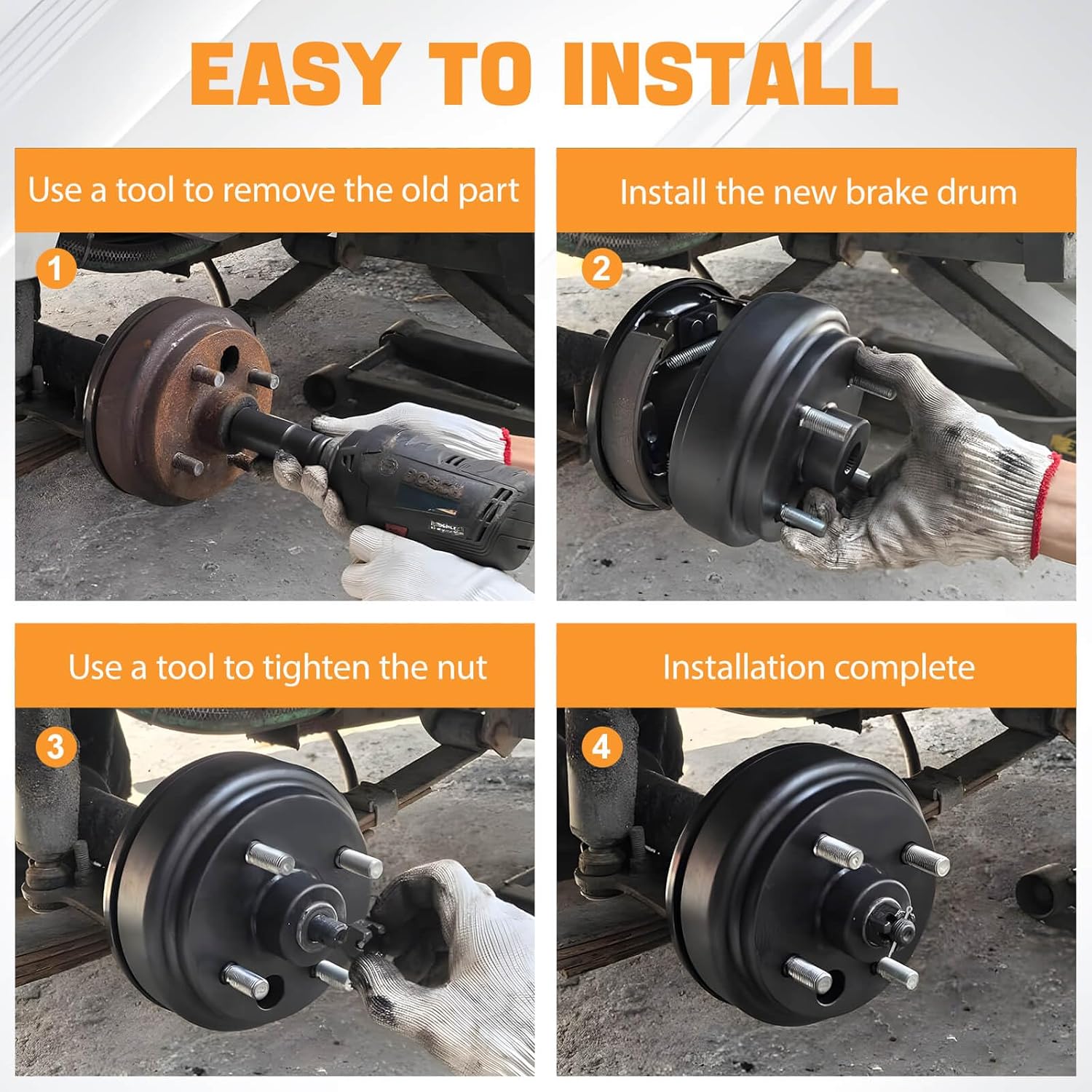 EASY TO INSTALL

Use a tool to remove the old part

1

BOSCH

Install the new brake drum

2

Use a tool to tighten the nut

3

Installation complete

4