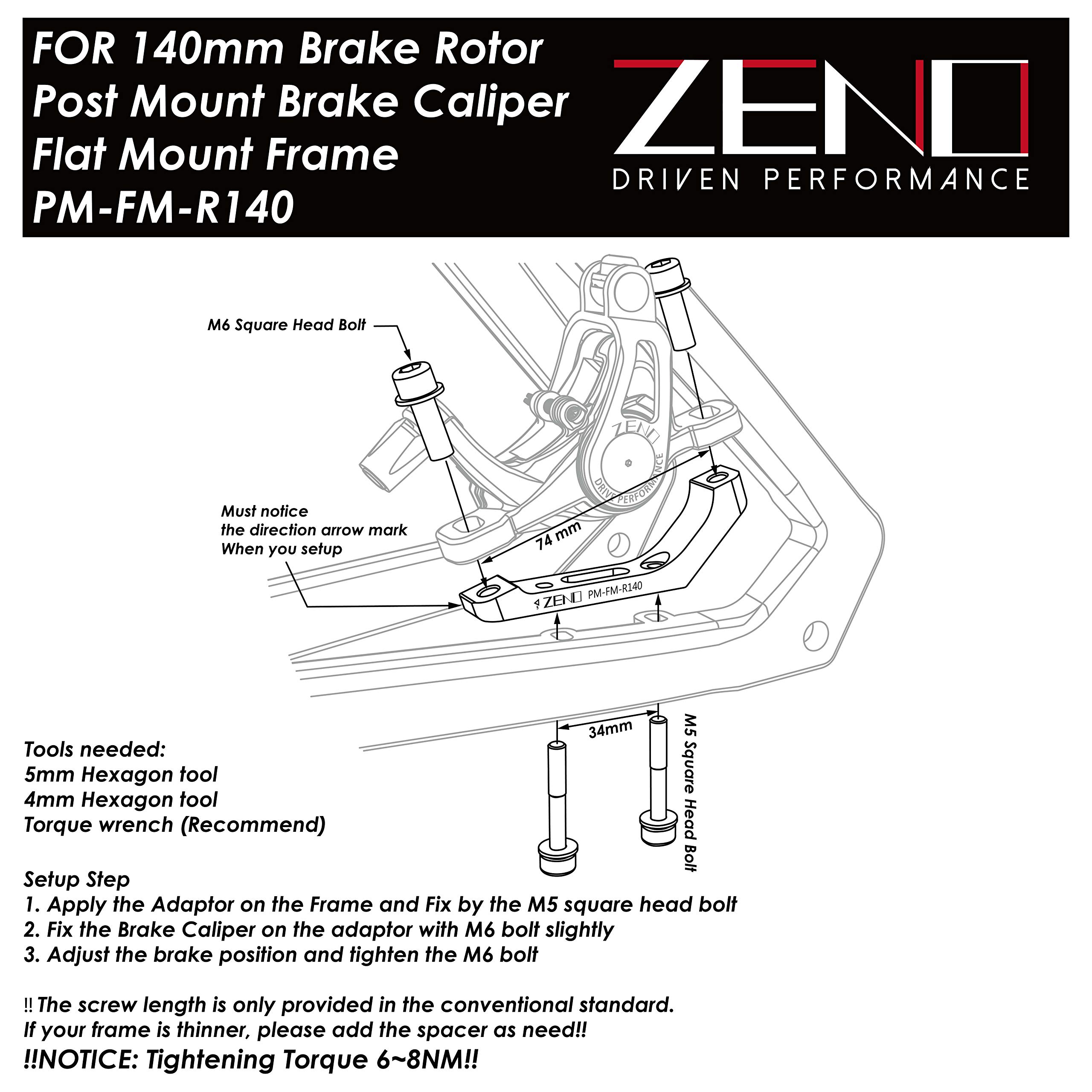 FOR 140mm Brake Rotor
Post Mount Brake Caliper
Flat Mount Frame
PM-FM-R140

ZENO
DRIVEN PERFORMANCE

M6 Square Head Bolt

ZENO
DRIVEN PERFORMANCE

Must notice
the direction arrow mark
When you setup

74 mm

ZENO PM-FM-R140

34mm

M5 Square Head Bolt

Tools needed:
5mm Hexagon tool
4mm Hexagon tool
Torque wrench (Recommend)

Setup Step
1. Apply the Adaptor on the Frame and Fix by the M5 square head bolt
2. Fix the Brake Caliper on the adaptor with M6 bolt slightly
3. Adjust the brake position and tighten the M6 bolt

‼ The screw length is only provided in the conventional standard.
If your frame is thinner, please add the spacer as need!!
!!NOTICE: Tightening Torque 6~8NM!!