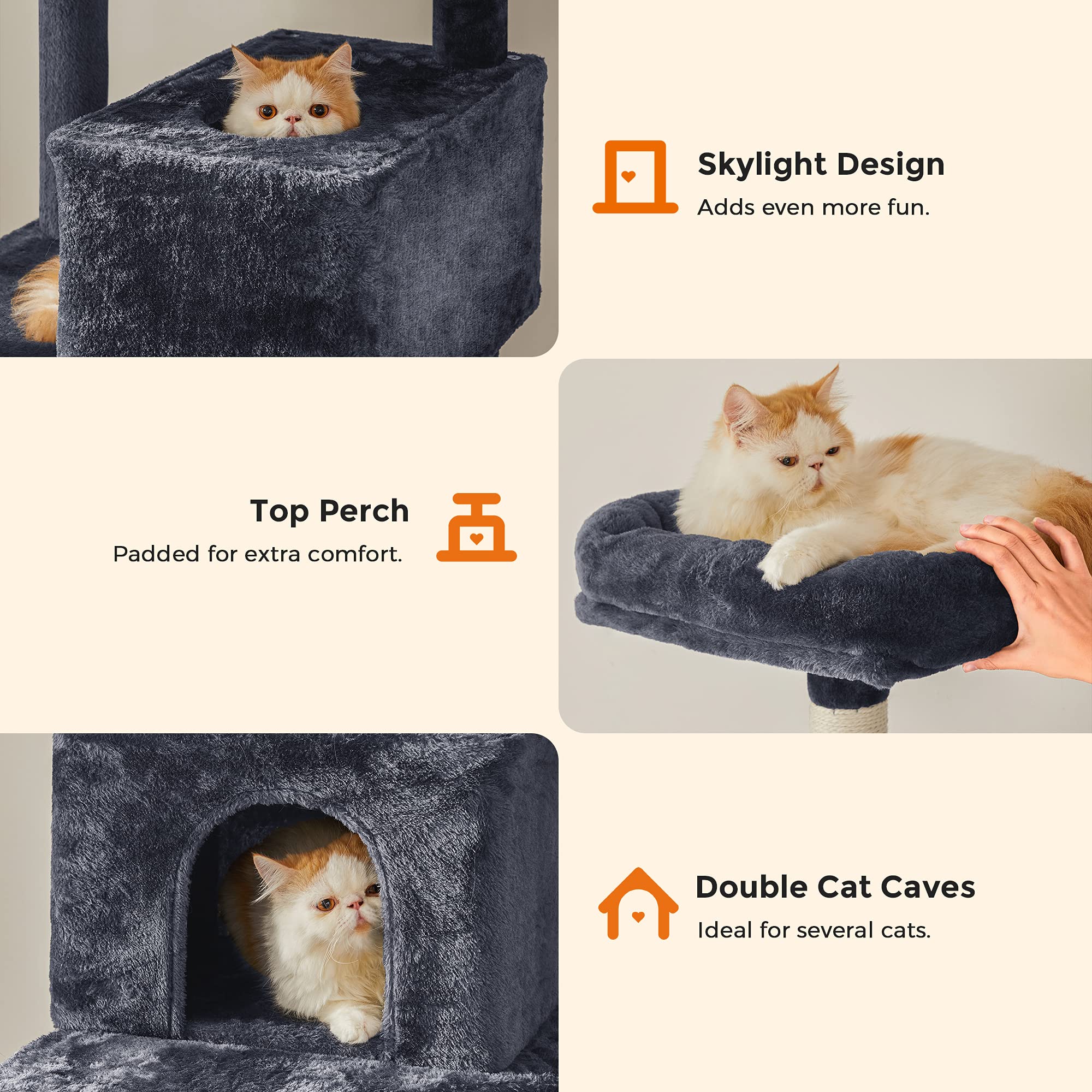 Skylight Design
Adds even more fun.

Top Perch
Padded for extra comfort.

Double Cat Caves
Ideal for several cats.