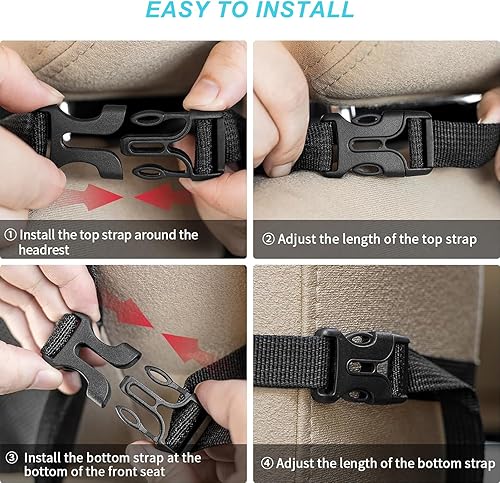 EASY TO INSTALL

① Install the top strap around the headrest

② Adjust the length of the top strap

③ Install the bottom strap at the bottom of the front seat

④ Adjust the length of the bottom strap