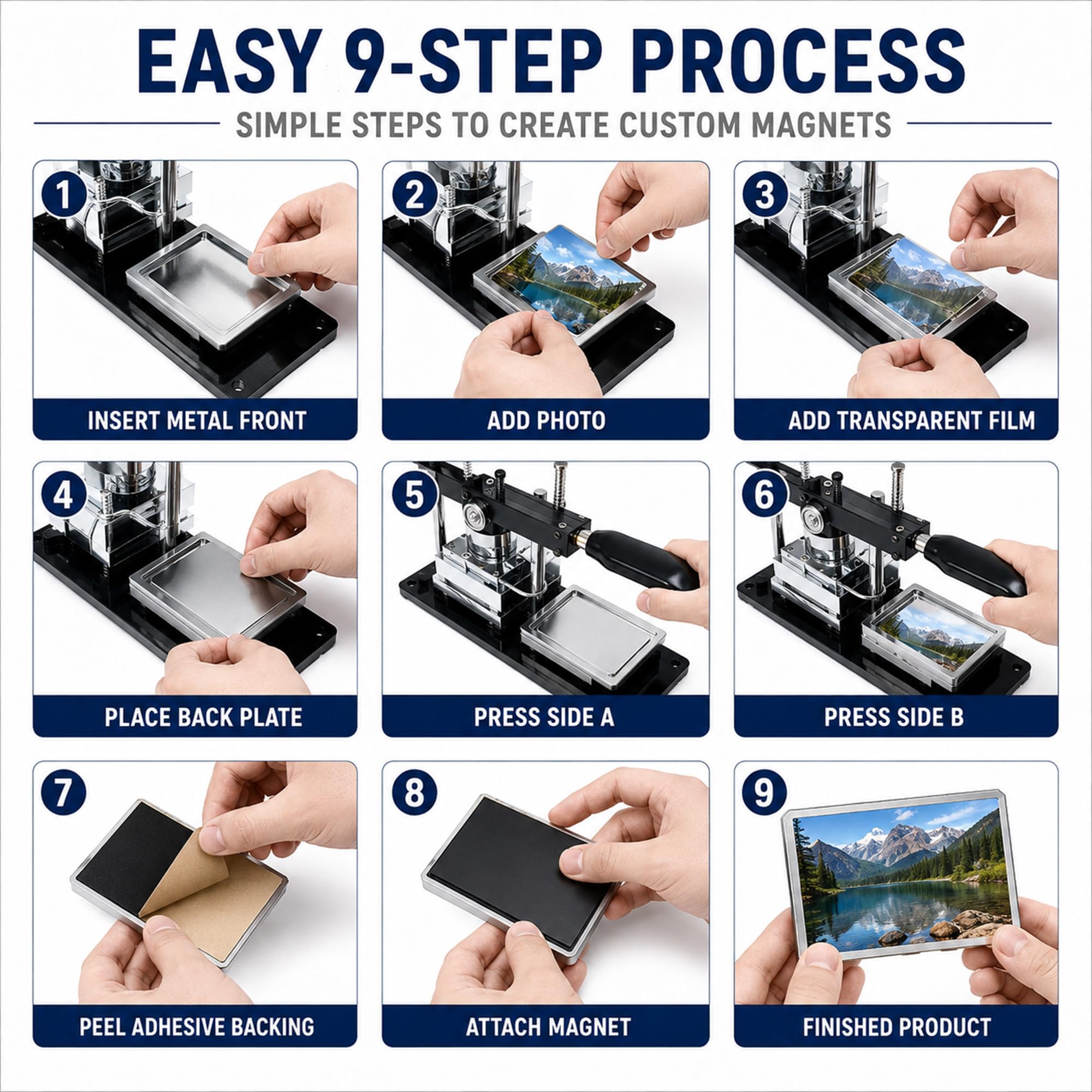 EASY 9-STEP PROCESS

SIMPLE STEPS TO CREATE CUSTOM MAGNETS

1
INSERT METAL FRONT

2
ADD PHOTO

3
ADD TRANSPARENT FILM

4
PLACE BACK PLATE

5
PRESS SIDE A

6
PRESS SIDE B

7
PEEL ADHESIVE BACKING

8
ATTACH MAGNET

9
FINISHED PRODUCT