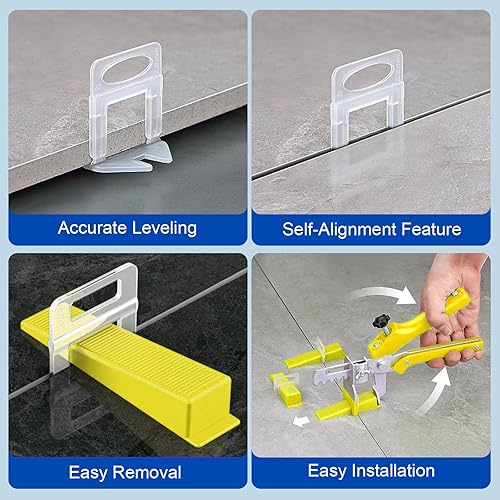 Accurate Leveling

Self-Alignment Feature

Easy Removal

Easy Installation