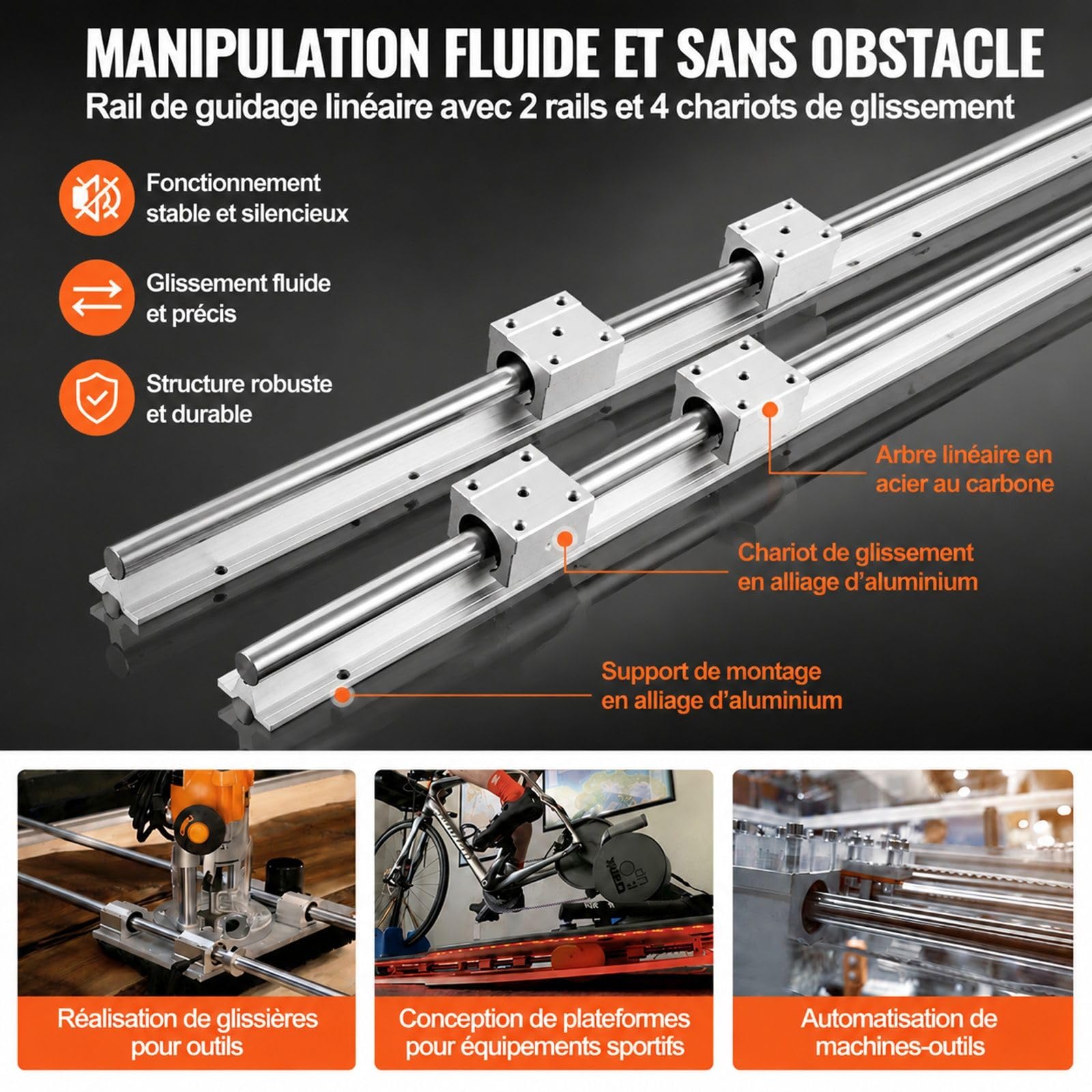 MANIPULATION FLUIDE ET SANS OBSTACLE
Rail de guidage linéaire avec 2 rails et 4 chariots de glissement

Fonctionnement stable et silencieux

Glissement fluide et précis

Structure robuste et durable

Arbre linéaire en acier au carbone

Chariot de glissement en alliage d'aluminium

Support de montage en alliage d'aluminium

Réalisation de glissières pour outils

Conception de plateformes pour équipements sportifs

Automatisation de machines-outils