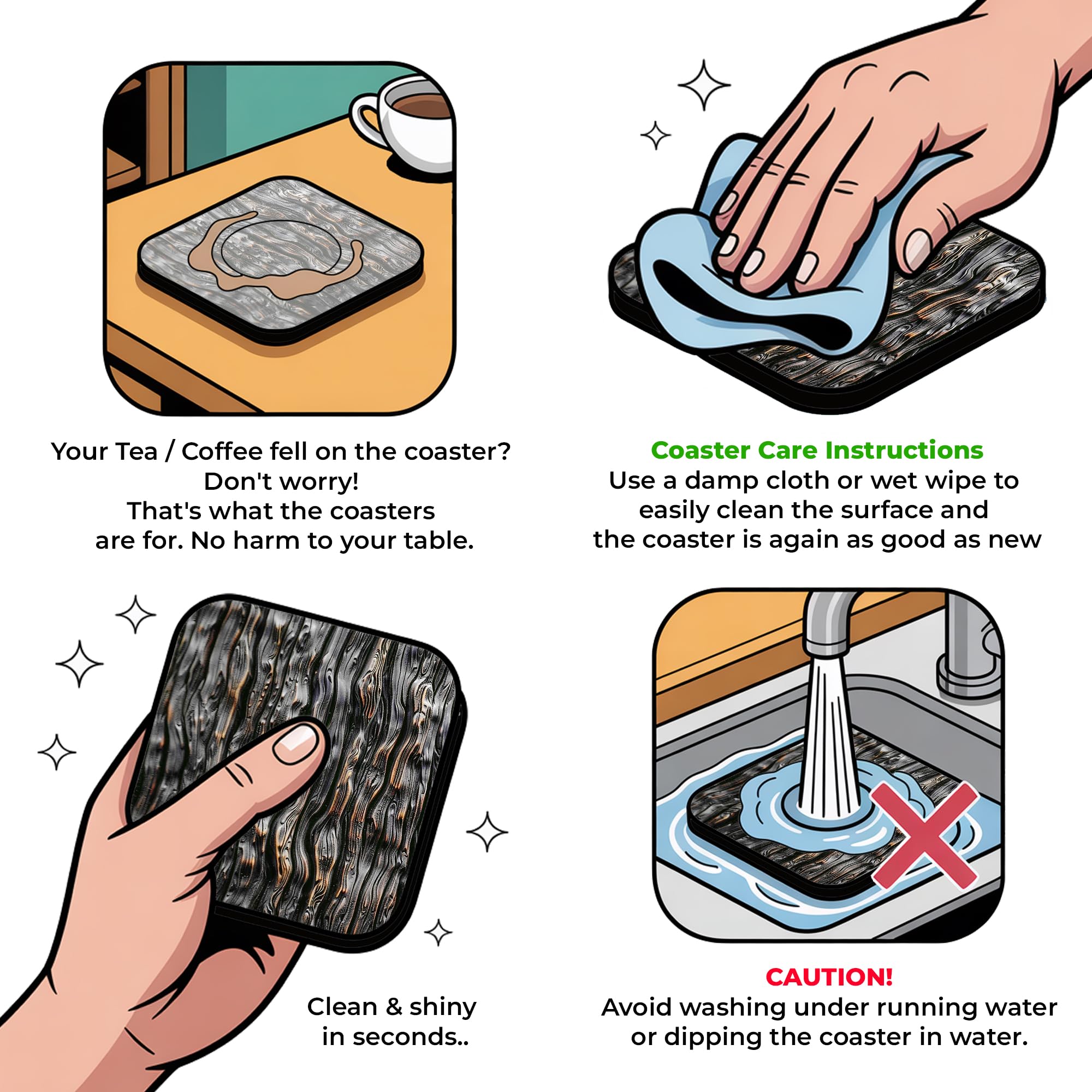 Your Tea / Coffee fell on the coaster?
Don't worry!
That's what the coasters are for. No harm to your table.

Coaster Care Instructions
Use a damp cloth or wet wipe to easily clean the surface and the coaster is again as good as new

Clean & shiny in seconds..

CAUTION!
Avoid washing under running water or dipping the coaster in water.