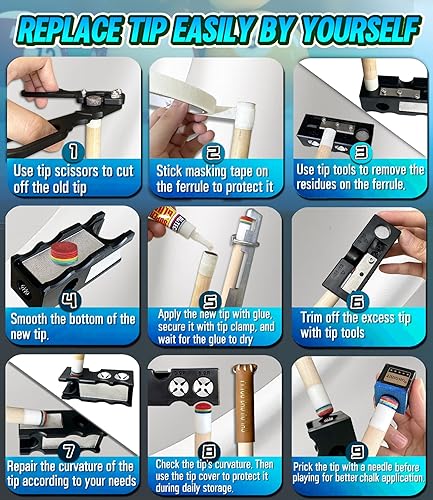 REPLACE TIP EASILY BY YOURSELF

1
Use tip scissors to cut off the old tip

2
Stick masking tape on the ferrule to protect it

3
Use tip tools to remove the residues on the ferrule.

4
Smooth the bottom of the new tip.

5
Apply the new tip with glue, secure it with tip clamp, and wait for the glue to dry

6
Trim off the excess tip with tip tools

7
Repair the curvature of the tip according to your needs

8
Check the tip's curvature. Then use the tip cover to protect it during daily storage.

9
Prick the tip with a needle before playing for better chalk application.