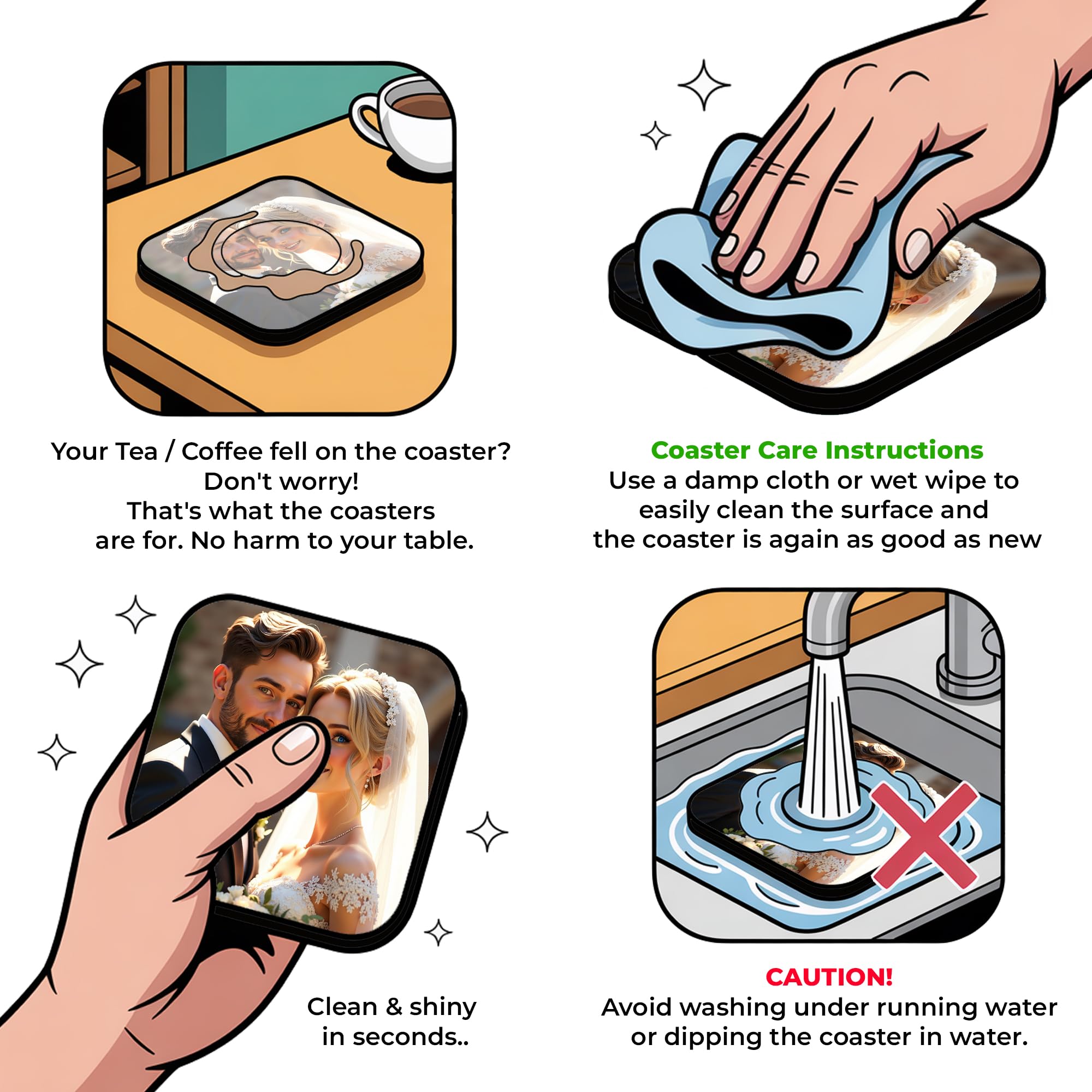 Your Tea / Coffee fell on the coaster? Don't worry! That's what the coasters are for. No harm to your table.

Coaster Care Instructions
Use a damp cloth or wet wipe to easily clean the surface and the coaster is again as good as new

Clean & shiny in seconds..

CAUTION!
Avoid washing under running water or dipping the coaster in water.