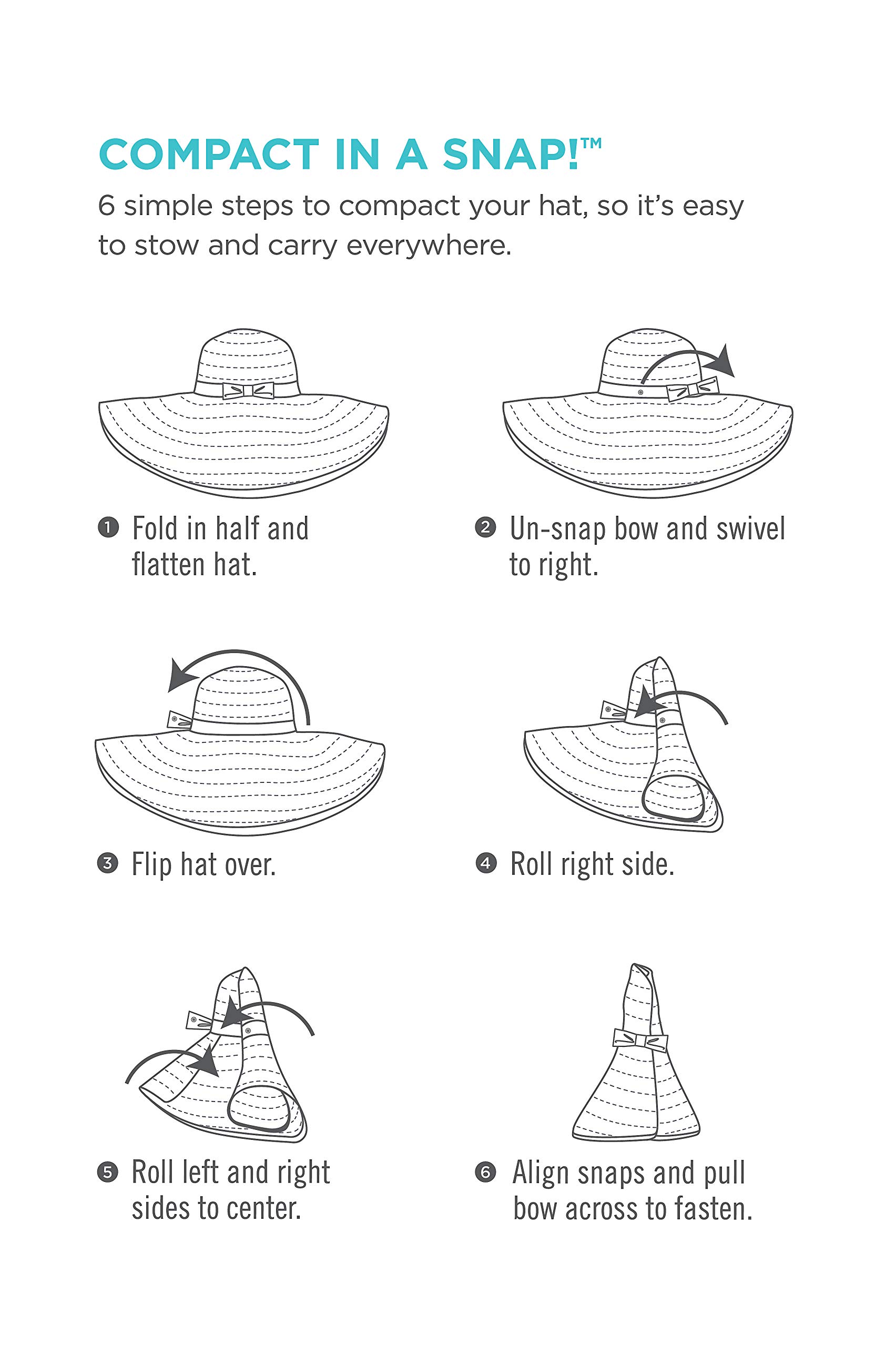 COMPACT IN A SNAP!™

6 simple steps to compact your hat, so it's easy to stow and carry everywhere.

❶ Fold in half and flatten hat.

❷ Un-snap bow and swivel to right.

❸ Flip hat over.

❹ Roll right side.

❺ Roll left and right sides to center.

❻ Align snaps and pull bow across to fasten.