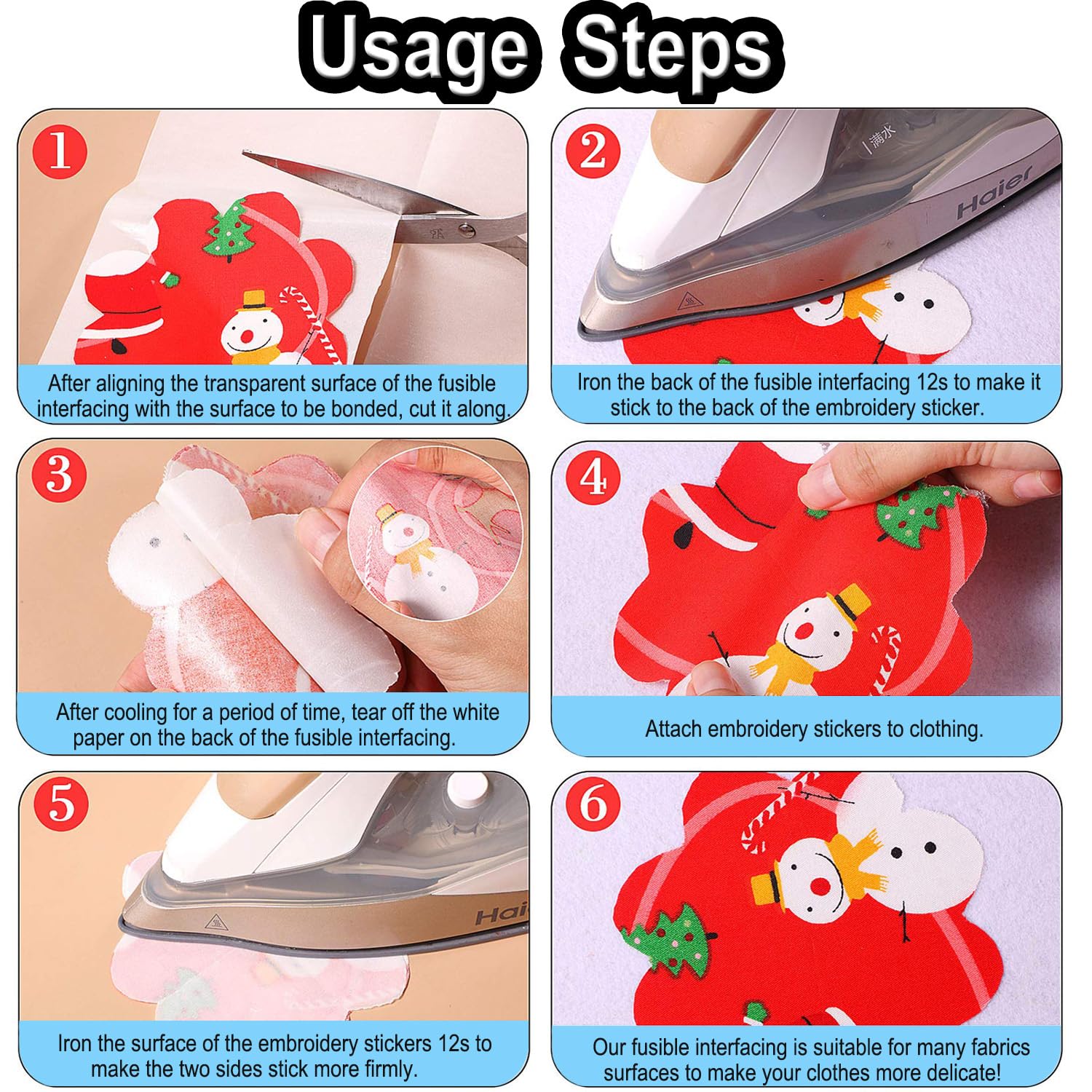 Usage Steps

1
After aligning the transparent surface of the fusible interfacing with the surface to be bonded, cut it along.

2
满水
Haier
Iron the back of the fusible interfacing 12s to make it stick to the back of the embroidery sticker.

3
After cooling for a period of time, tear off the white paper on the back of the fusible interfacing.

4
Attach embroidery stickers to clothing.

5
Hai
Iron the surface of the embroidery stickers 12s to make the two sides stick more firmly.

6
Our fusible interfacing is suitable for many fabrics surfaces to make your clothes more delicate!