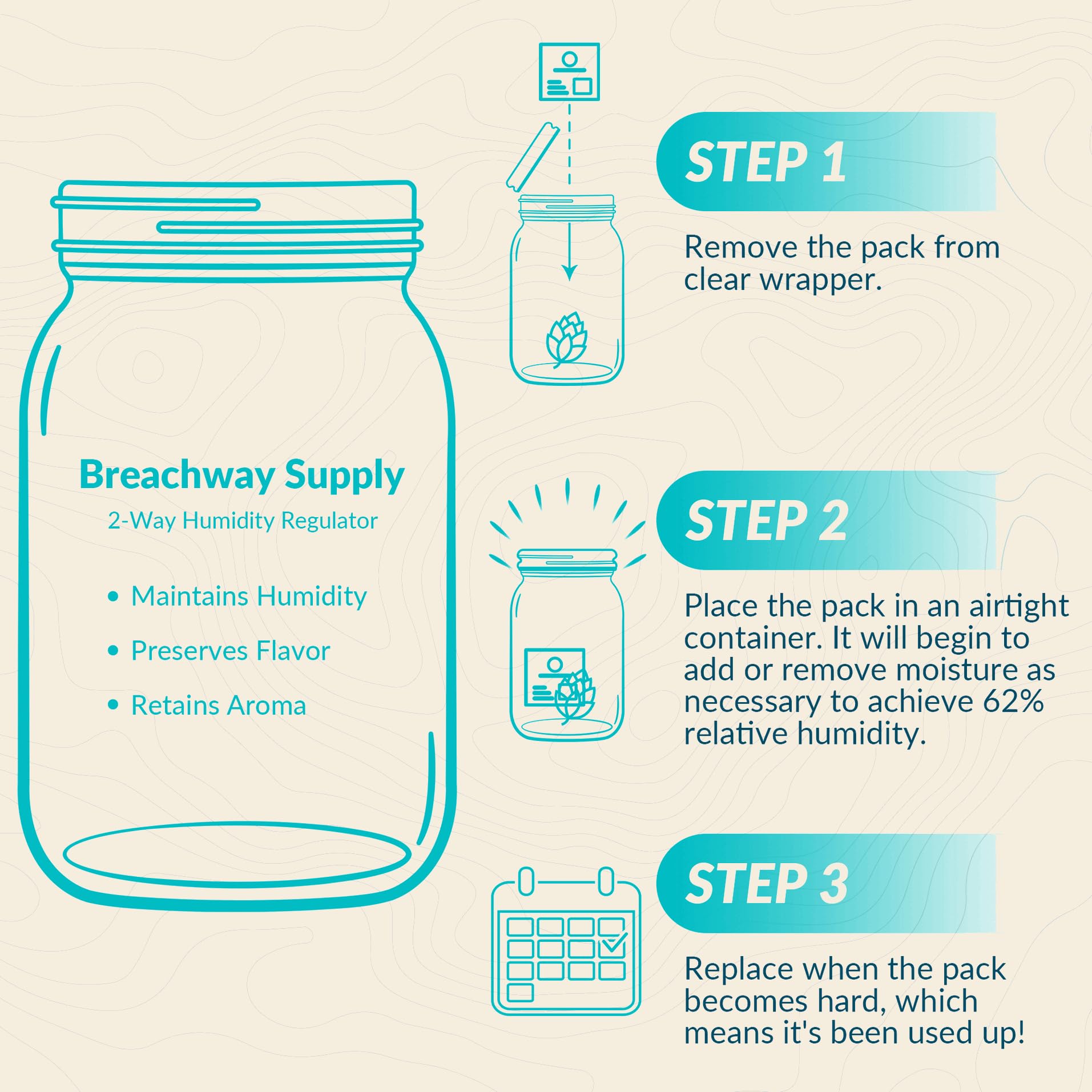 Breachway Supply

2-Way Humidity Regulator

• Maintains Humidity
• Preserves Flavor
• Retains Aroma

STEP 1

Remove the pack from clear wrapper.

STEP 2

Place the pack in an airtight container. It will begin to add or remove moisture as necessary to achieve 62% relative humidity.

STEP 3

Replace when the pack becomes hard, which means it's been used up!