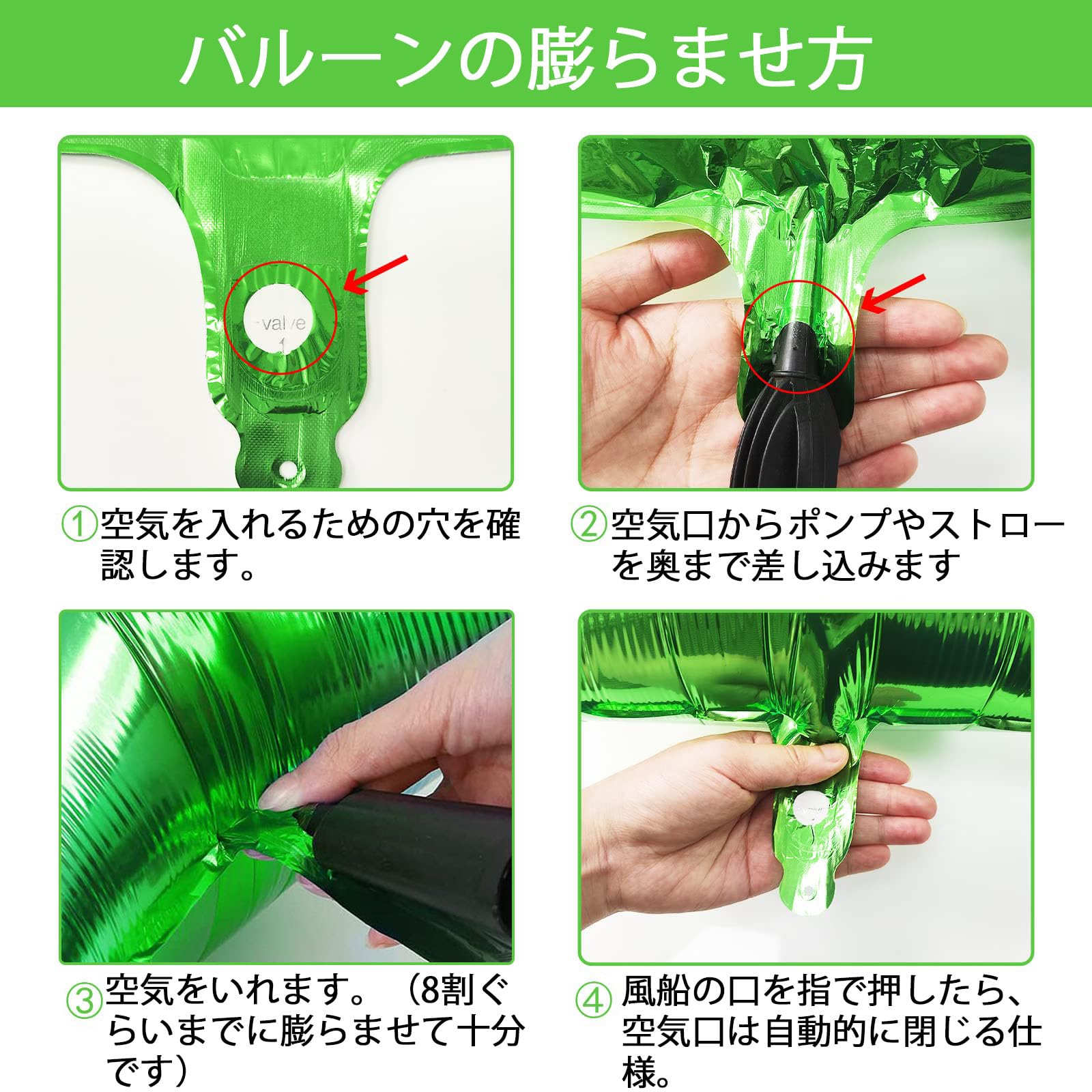 バルーンの膨らませ方

valve
1

①空気を入れるための穴を確認します。

②空気口からポンプやストローを奥まで差し込みます

③空気をいれます。（8割ぐらいまでに膨らませて十分です）

④風船の口を指で押したら、空気口は自動的に閉じる仕様。