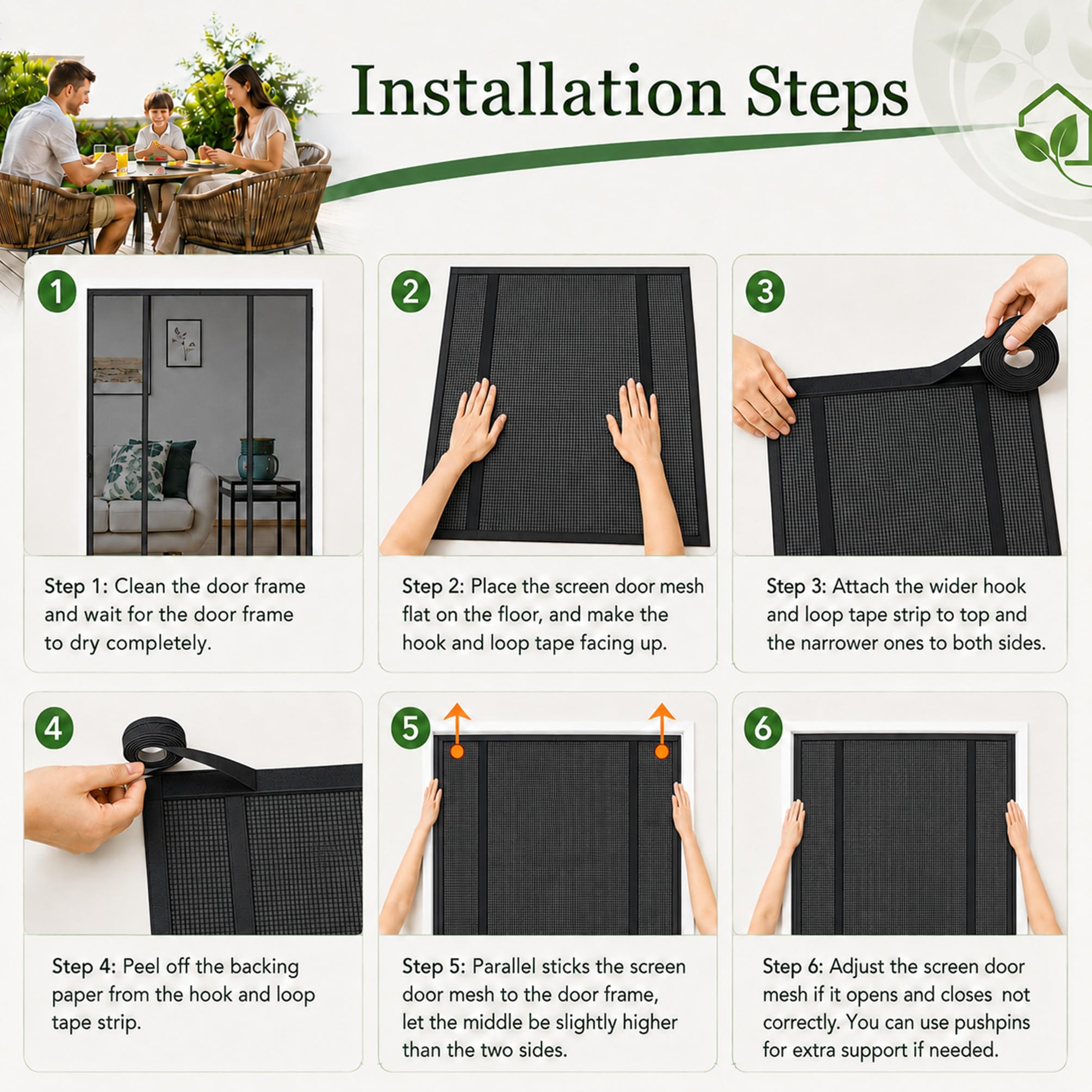 Installation Steps

1

Step 1: Clean the door frame and wait for the door frame to dry completely.

2

Step 2: Place the screen door mesh flat on the floor, and make the hook and loop tape facing up.

3

Step 3: Attach the wider hook and loop tape strip to top and the narrower ones to both sides.

4

Step 4: Peel off the backing paper from the hook and loop tape strip.

5

Step 5: Parallel sticks the screen door mesh to the door frame, let the middle be slightly higher than the two sides.

6

Step 6: Adjust the screen door mesh if it opens and closes not correctly. You can use pushpins for extra support if needed.