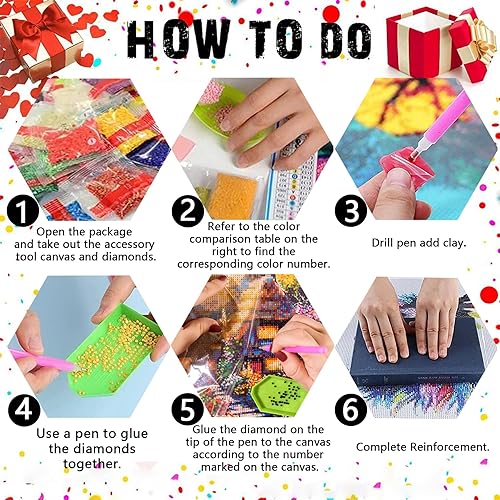 HOW TO DO

1
Open the package and take out the accessory tool canvas and diamonds.

2
Refer to the color comparison table on the right to find the corresponding color number.

3
Drill pen add clay.

4
Use a pen to glue the diamonds together.

5
Glue the diamond on the tip of the pen to the canvas according to the number marked on the canvas.

6
Complete Reinforcement.