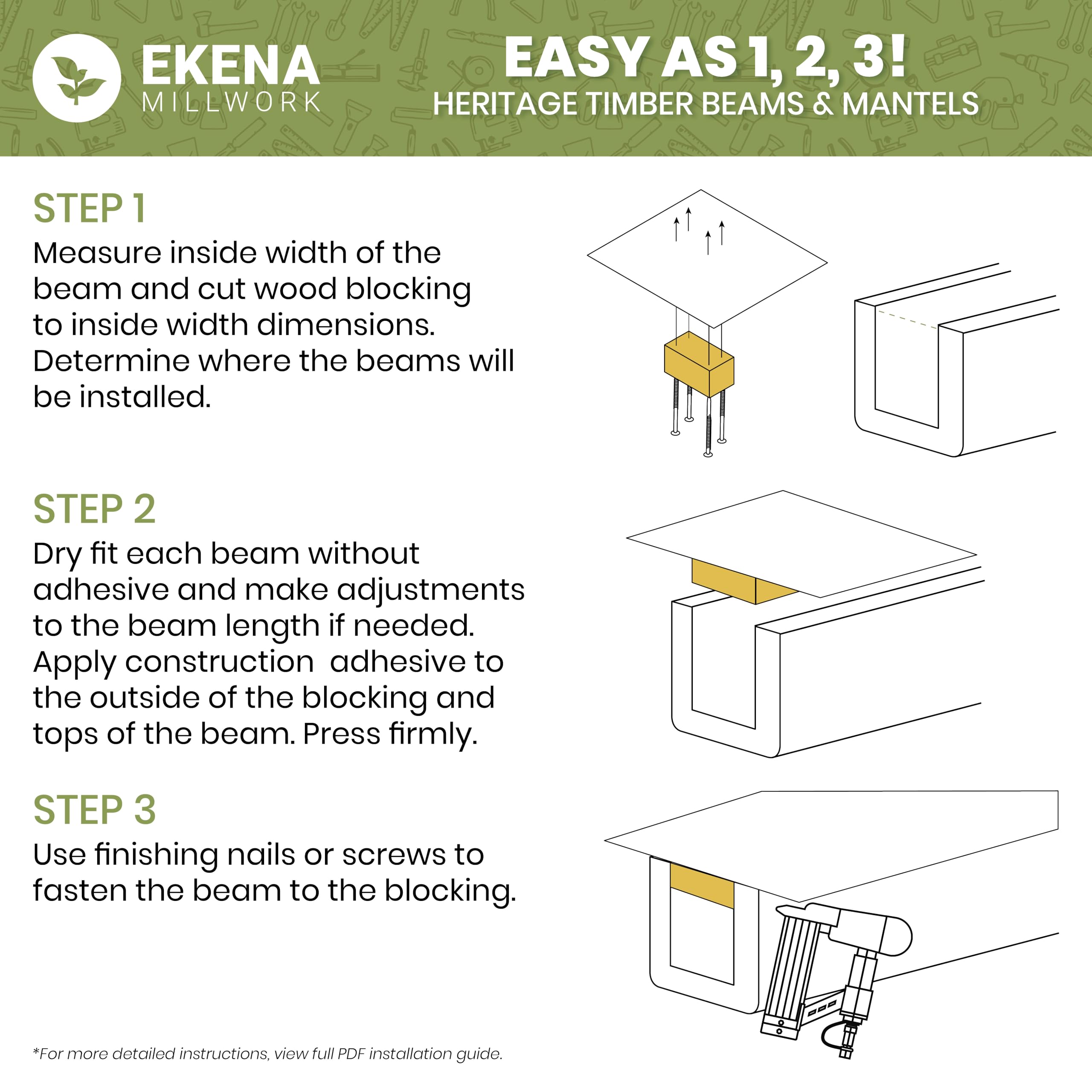 EKENA
MILLWORK

EASY AS 1, 2, 3!
HERITAGE TIMBER BEAMS & MANTELS

STEP 1
Measure inside width of the beam and cut wood blocking to inside width dimensions. Determine where the beams will be installed.

STEP 2
Dry fit each beam without adhesive and make adjustments to the beam length if needed. Apply construction adhesive to the outside of the blocking and tops of the beam. Press firmly.

STEP 3
Use finishing nails or screws to fasten the beam to the blocking.

*For more detailed instructions, view full PDF installation guide.