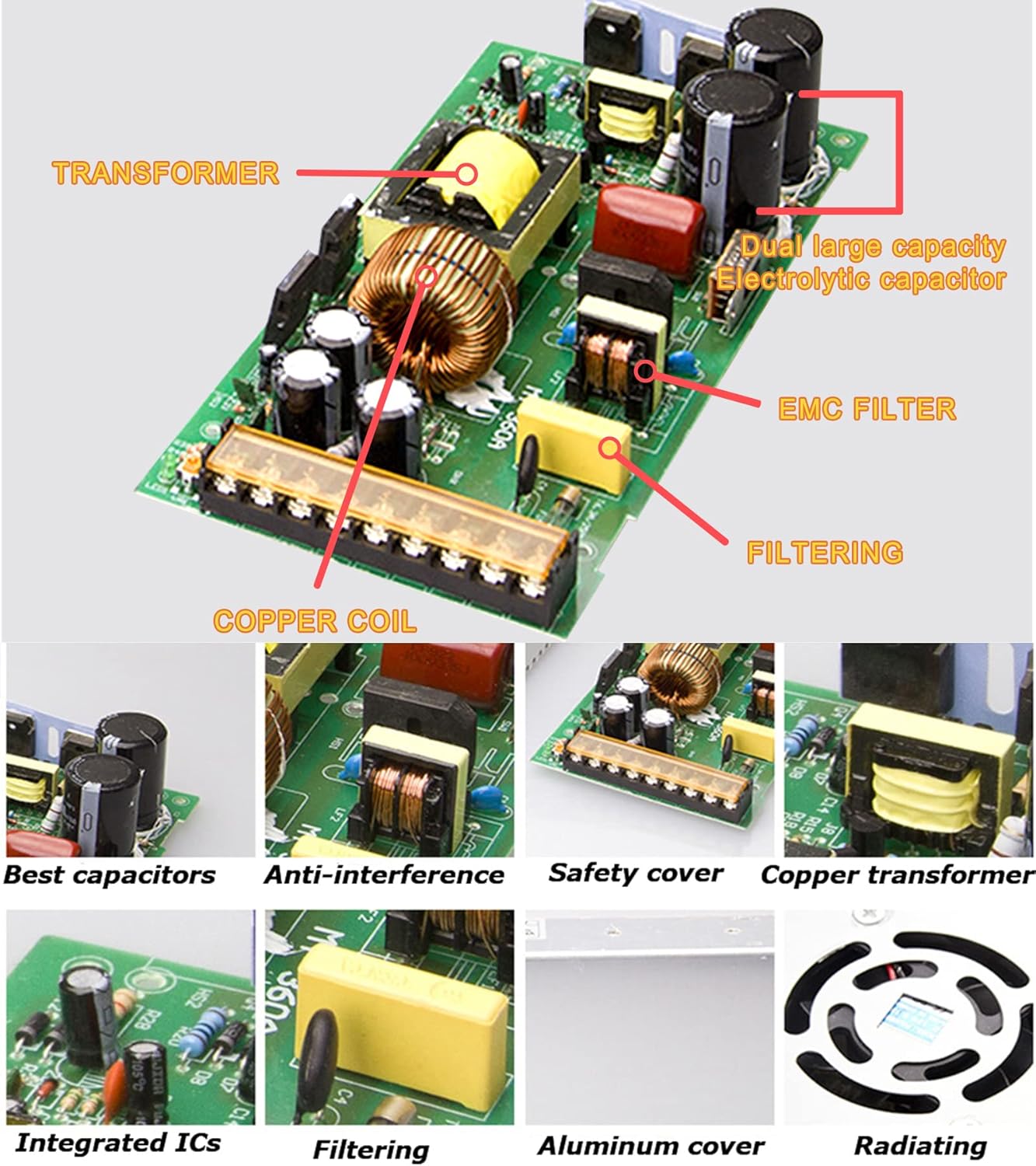 TRANSFORMER

Dual large capacity
Electrolytic capacitor

EMC FILTER

FILTERING

COPPER COIL

Best capacitors

Anti-interference

Safety cover

Copper transformer

Integrated ICs

Filtering

Aluminum cover

Radiating