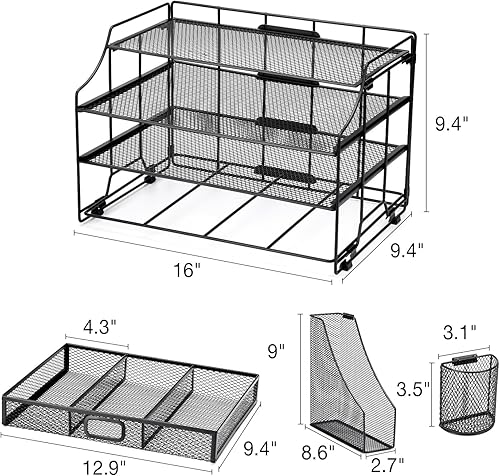 9.4"
9.4"
16"
4.3"
9"
3.1"
3.5"
9.4"
12.9"
8.6"
2.7"