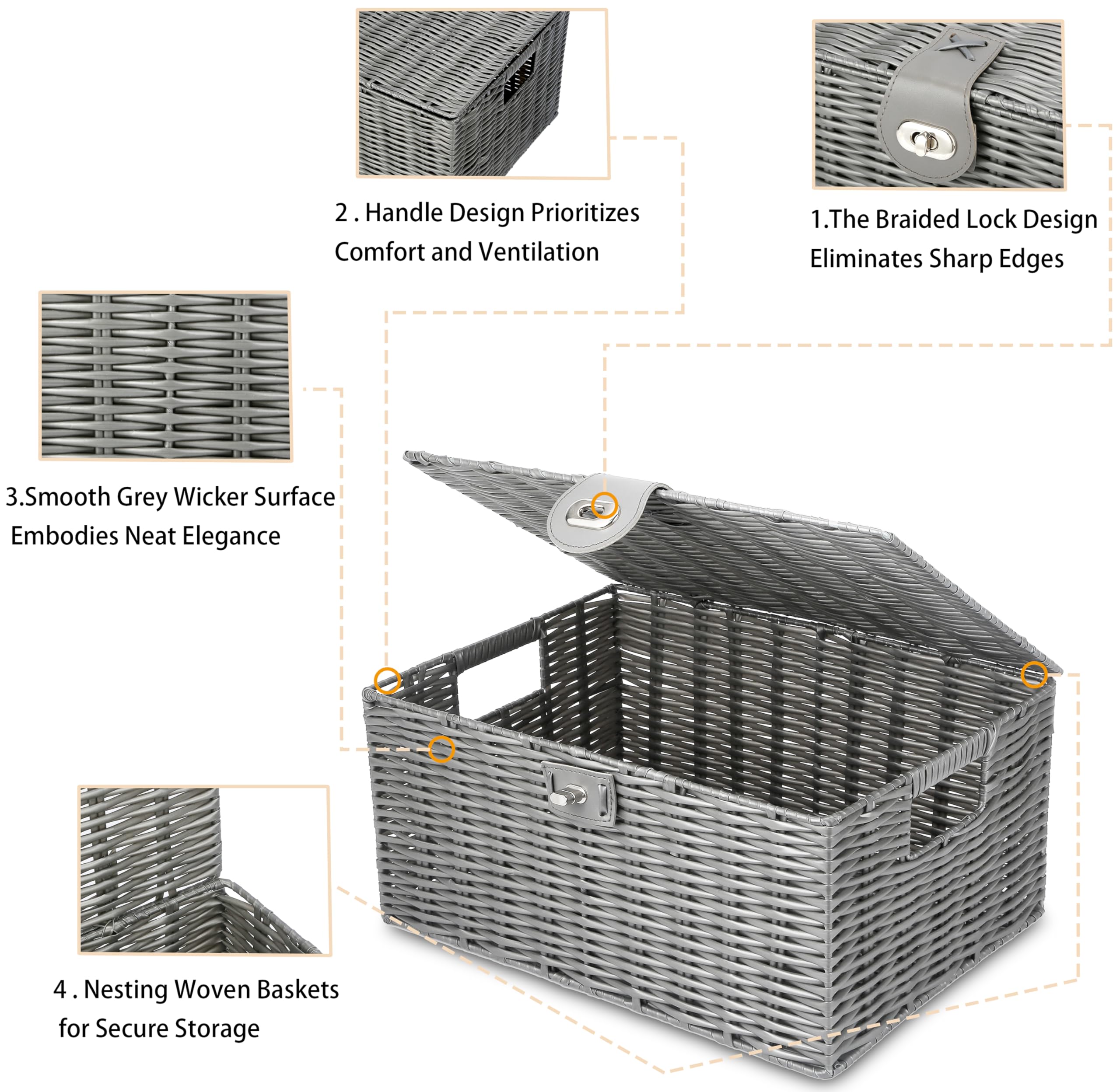 2 . Handle Design Prioritizes Comfort and Ventilation

1.The Braided Lock Design Eliminates Sharp Edges

3.Smooth Grey Wicker Surface Embodies Neat Elegance

4 . Nesting Woven Baskets for Secure Storage